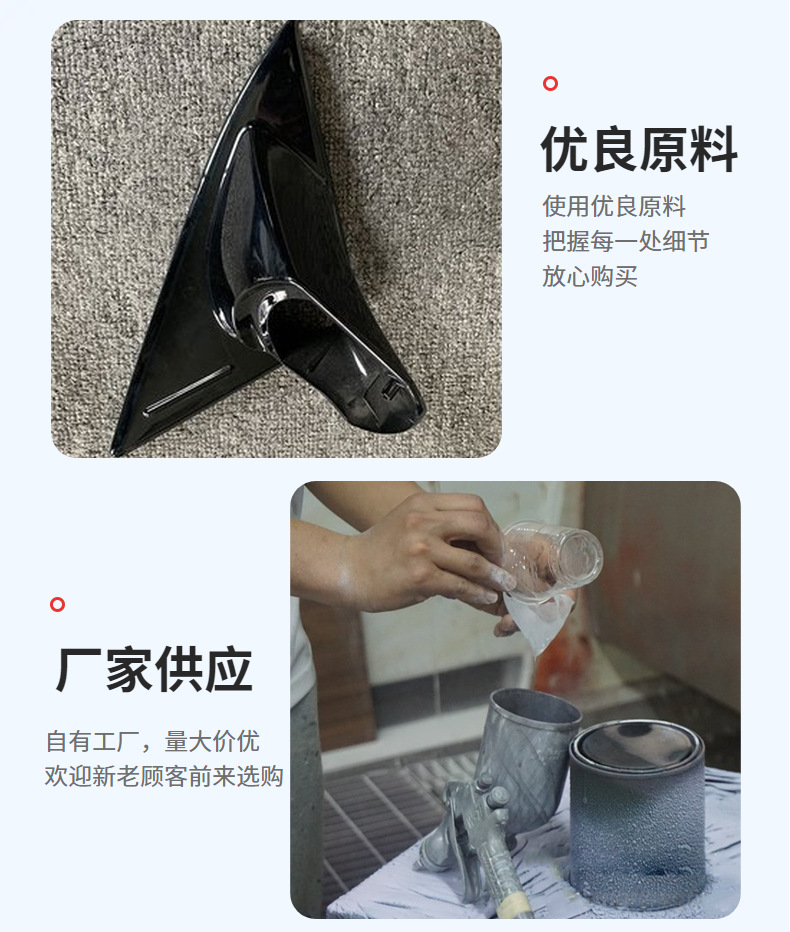 优良原料

使用优良原料
把握每一处细节
放心购买

厂家供应

自有工厂，量大价优
欢迎新老顾客前来选购