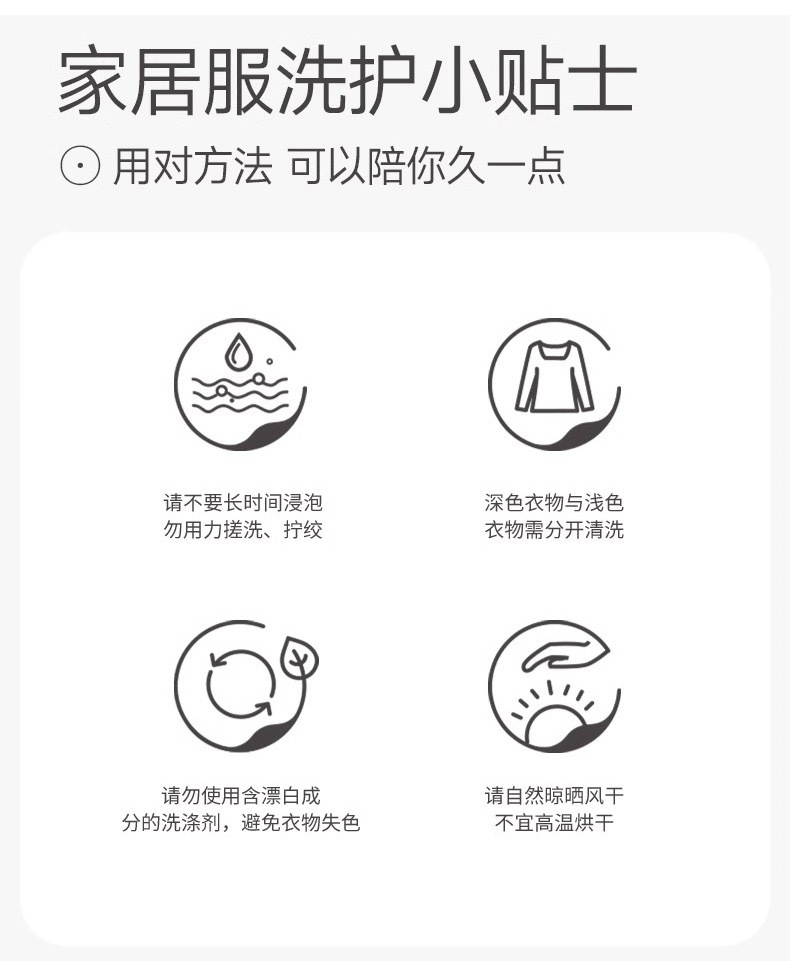 家居服洗护小贴士

用对方法 可以陪你久一点

请不要长时间浸泡
勿用力搓洗、拧绞

深色衣物与浅色
衣物需分开清洗

请勿使用含漂白成
分的洗涤剂，避免衣物失色

请自然晾晒风干
不宜高温烘干