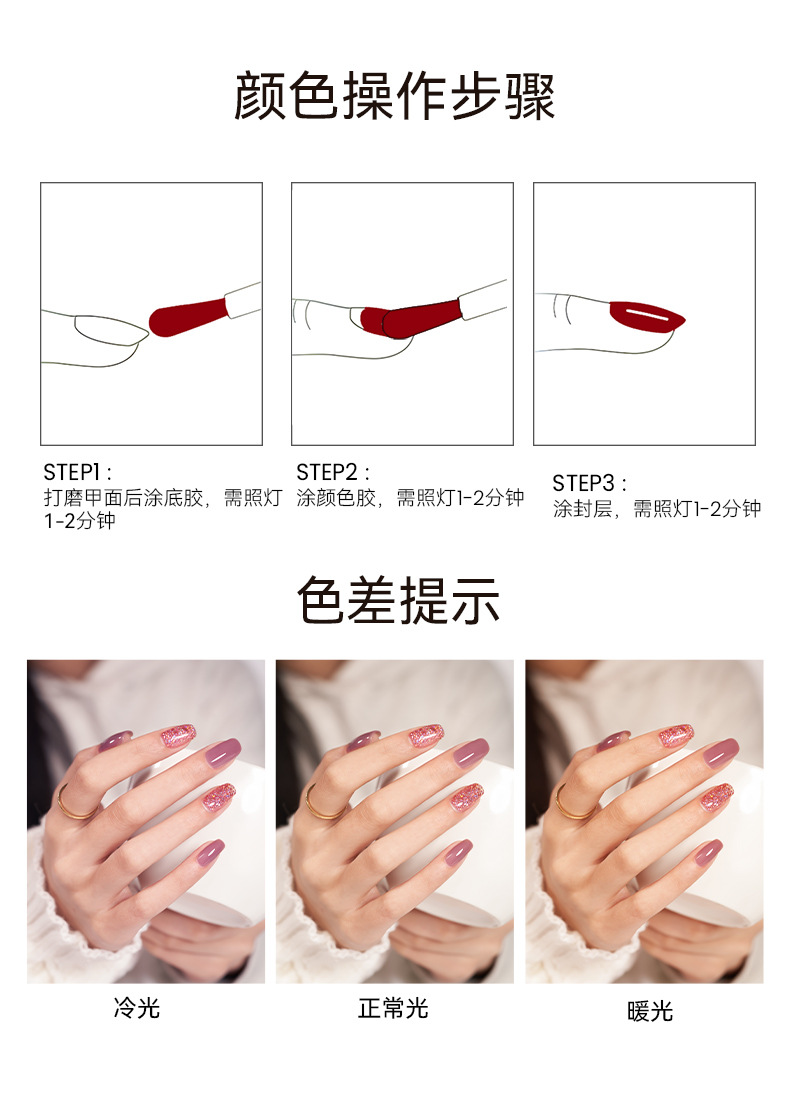 颜色操作步骤

STEP1：
打磨甲面后涂底胶，需照灯1-2分钟

STEP2：
涂颜色胶，需照灯1-2分钟

STEP3：
涂封层，需照灯1-2分钟

色差提示

冷光

正常光

暖光