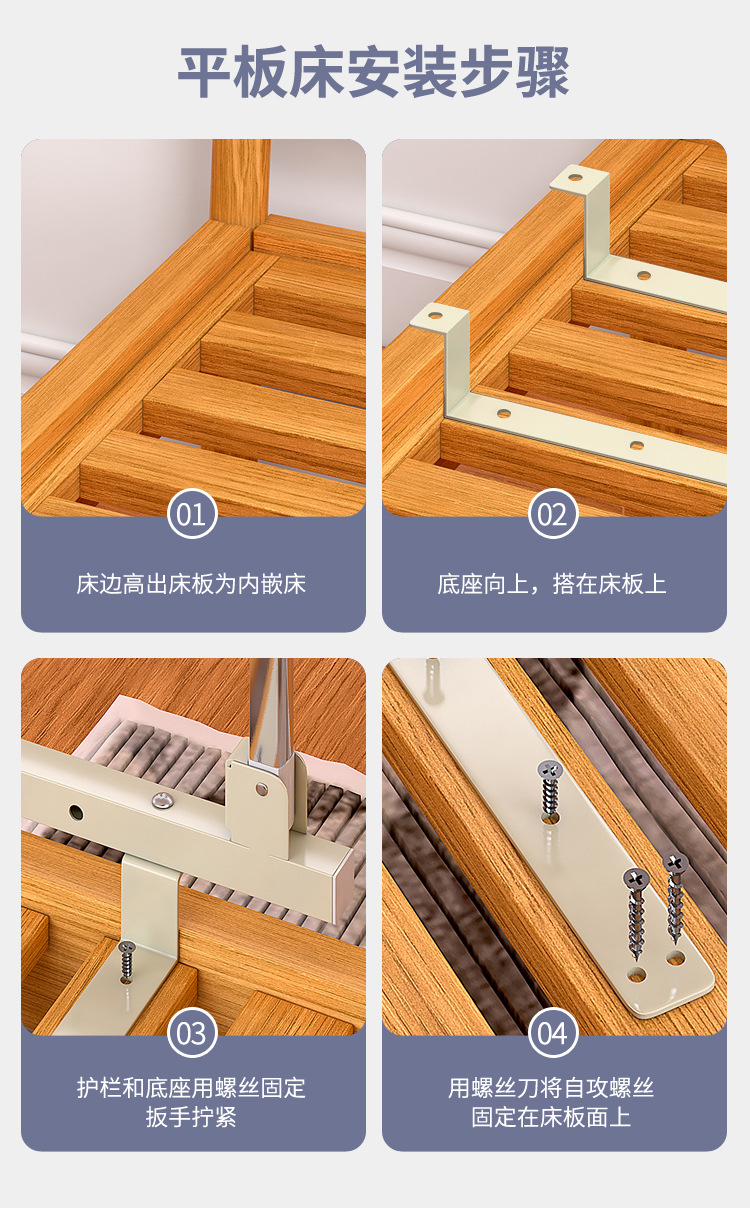 平板床安装步骤

01

床边高出床板为内嵌床

02

底座向上，搭在床板上

03

护栏和底座用螺丝固定
扳手拧紧

04

用螺丝刀将自攻螺丝
固定在床板面上