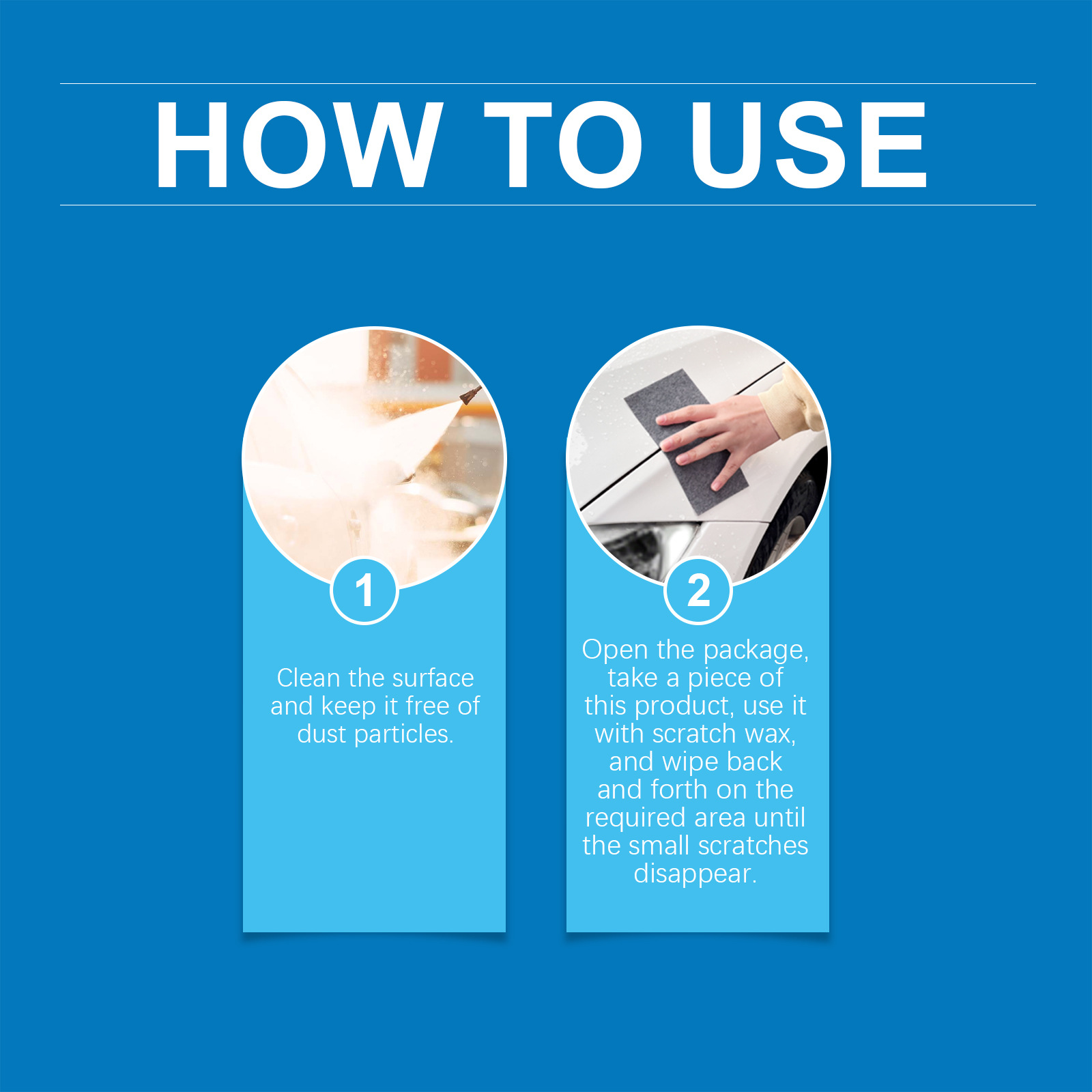 HOW TO USE

1

Clean the surface and keep it free of dust particles.

2

Open the package, take a piece of this product, use it with scratch wax, and wipe back and forth on the required area until the small scratches disappear.