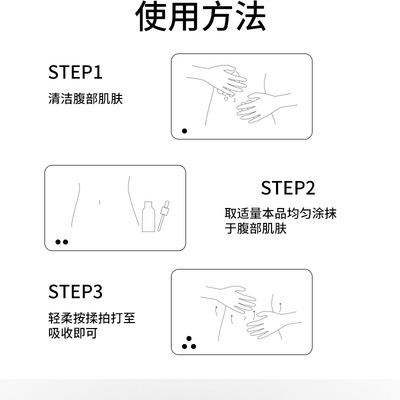 使用方法

STEP1

清洁腹部肌肤

STEP2

取适量本品均匀涂抹于腹部肌肤

STEP3

轻柔按揉拍打至吸收即可