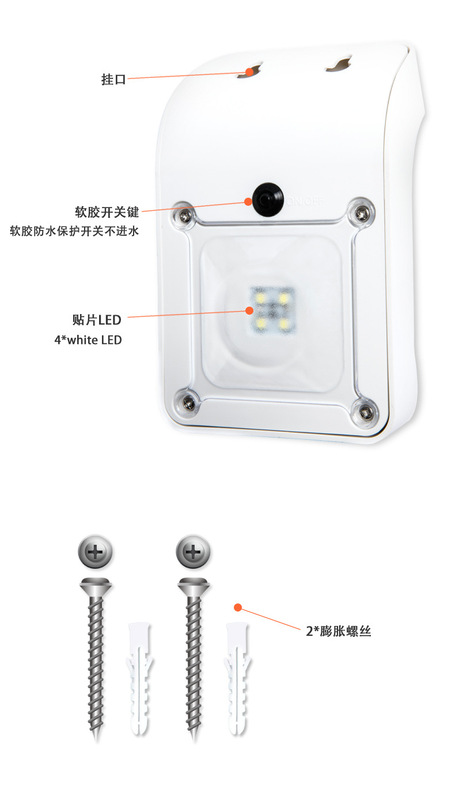 挂口

软胶开关键
软胶防水保护开关不进水

ON/OFF

贴片LED
4*white LED

2*膨胀螺丝