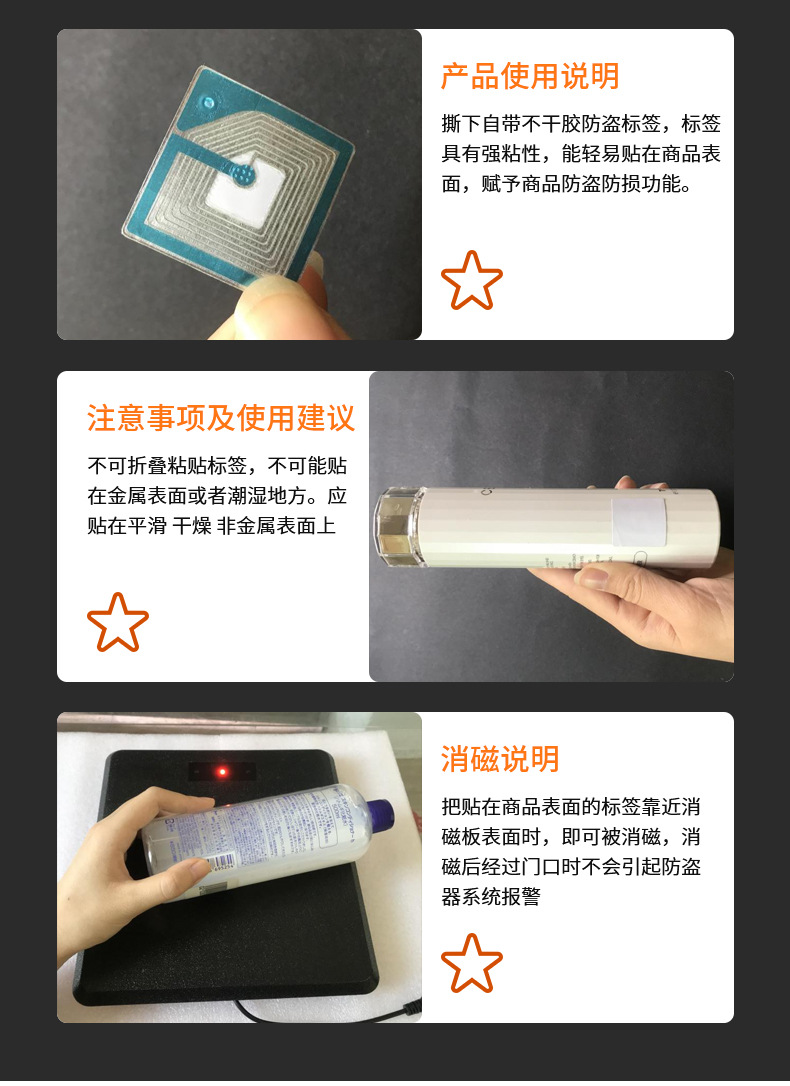 产品使用说明

撕下自带不干胶防盗标签，标签具有强粘性，能轻易贴在商品表面，赋予商品防盗防损功能。

注意事项及使用建议

不可折叠粘贴标签，不可能贴在金属表面或者潮湿地方。应贴在平滑 干燥 非金属表面上

消磁说明

把贴在商品表面的标签靠近消磁板表面时，即可被消磁，消磁后经过门口时不会引起防盗器系统报警