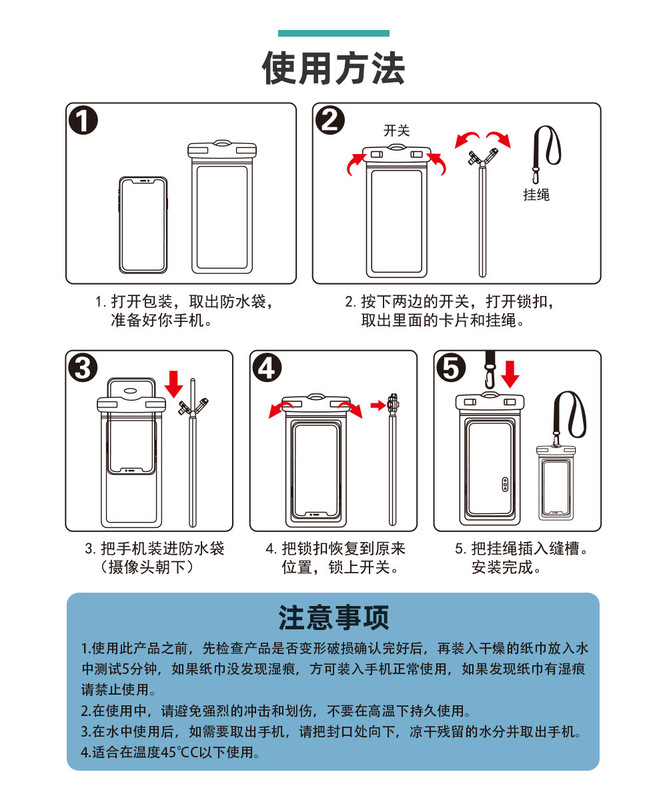 使用方法

1

2
开关
挂绳

1. 打开包装，取出防水袋，准备好你手机。

2. 按下两边的开关，打开锁扣，取出里面的卡片和挂绳。

3

4

5

3. 把手机装进防水袋（摄像头朝下）

4. 把锁扣恢复到原来位置，锁上开关。

5. 把挂绳插入缝槽。安装完成。

注意事项

1.使用此产品之前，先检查产品是否变形破损确认完好后，再装入干燥的纸巾放入水中测试5分钟，如果纸巾没发现湿痕，方可装入手机正常使用，如果发现纸巾有湿痕请禁止使用。

2.在使用中，请避免强烈的冲击和划伤，不要在高温下持久使用。

3.在水中使用后，如需要取出手机，请把封口处向下，凉干残留的水分并取出手机。

4.适合在温度45℃C以下使用。