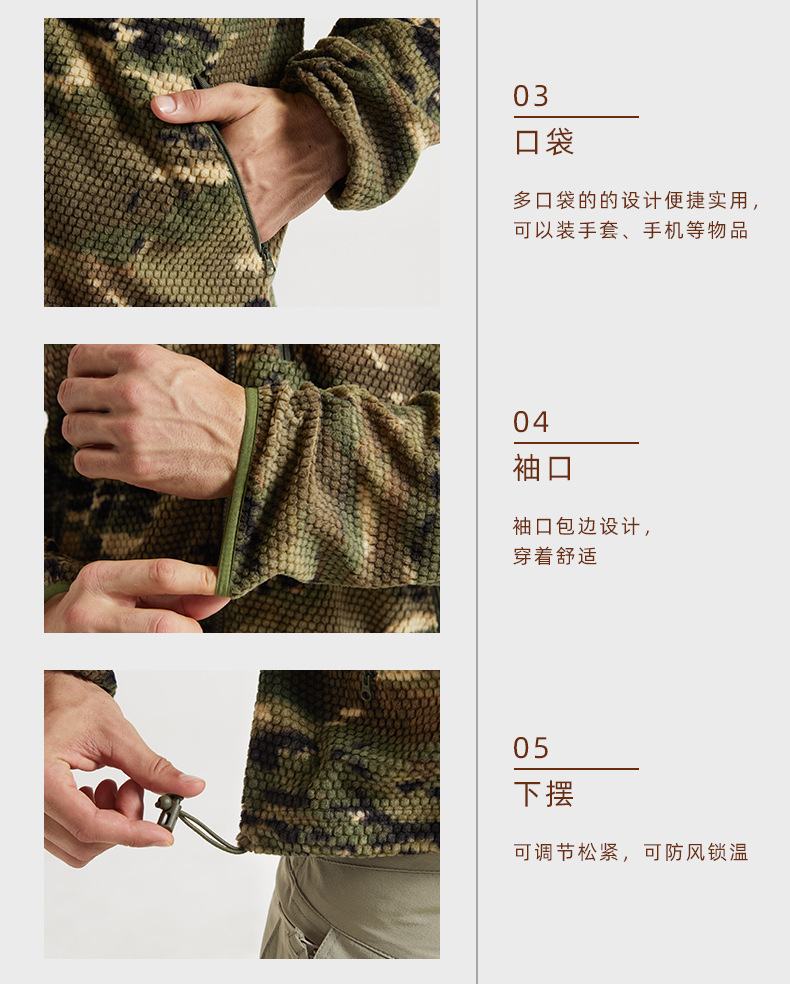 03
口袋

多口袋的的设计便捷实用，可以装手套、手机等物品

04
袖口

袖口包边设计，穿着舒适

05
下摆

可调节松紧，可防风锁温