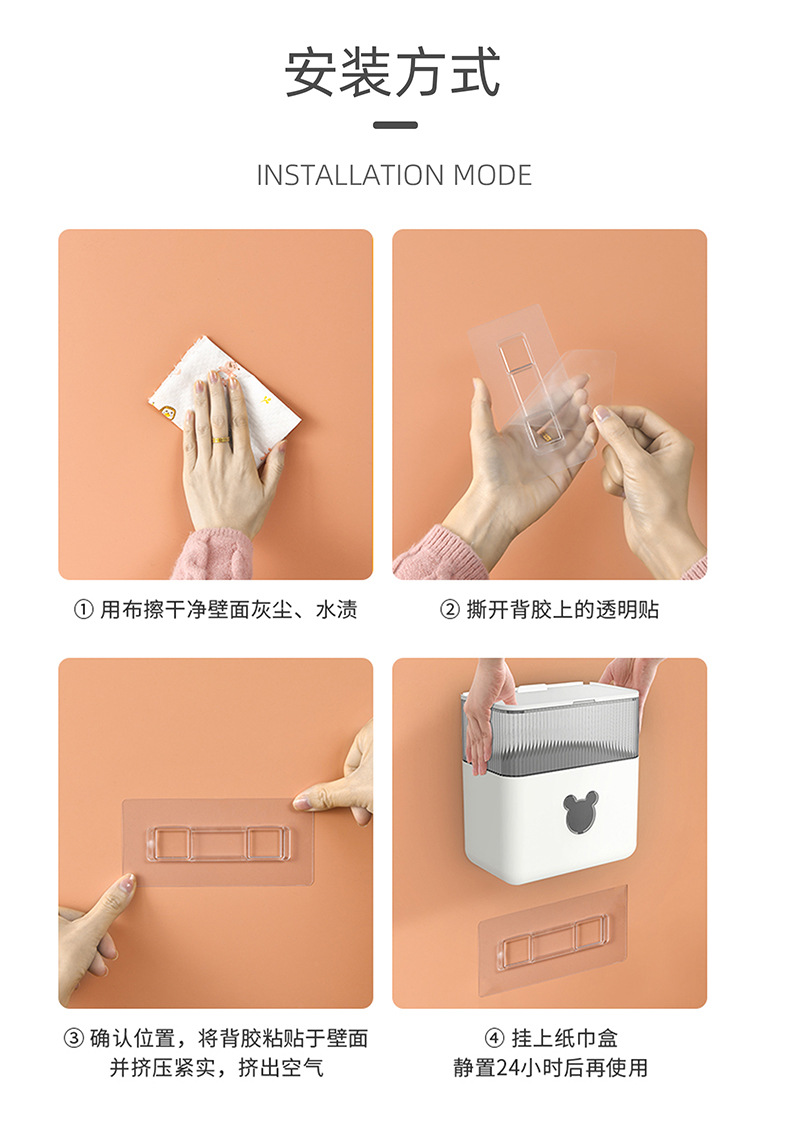 安装方式

INSTALLATION MODE

① 用布擦干净壁面灰尘、水渍

② 撕开背胶上的透明贴

③ 确认位置，将背胶粘贴于壁面并挤压紧实，挤出空气

④ 挂上纸巾盒
静置24小时后再使用