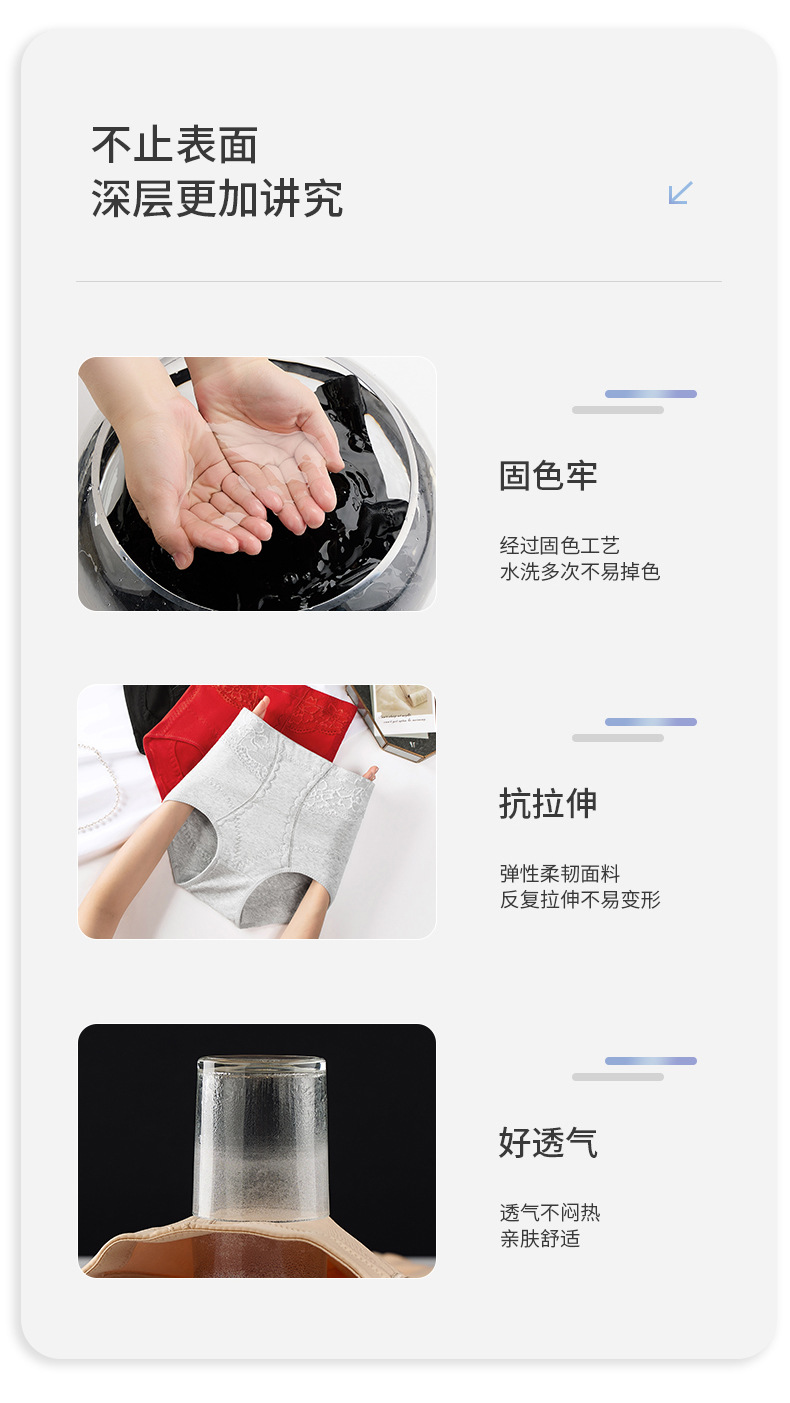 不止表面
深层更加讲究

固色牢

经过固色工艺
水洗多次不易掉色

抗拉伸

弹性柔韧面料
反复拉伸不易变形

好透气

透气不闷热
亲肤舒适