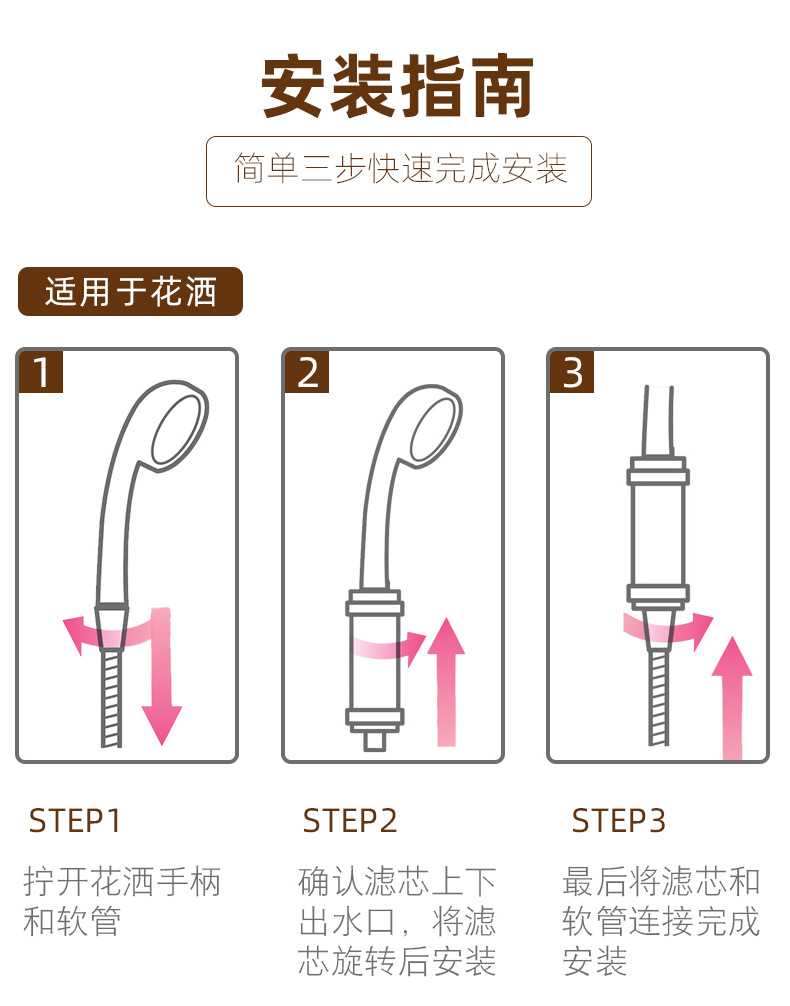 安装指南

简单三步快速完成安装

适用于花洒

1

2

3

STEP1

拧开花洒手柄和软管

STEP2

确认滤芯上下出水口，将滤芯旋转后安装

STEP3

最后将滤芯和软管连接完成安装