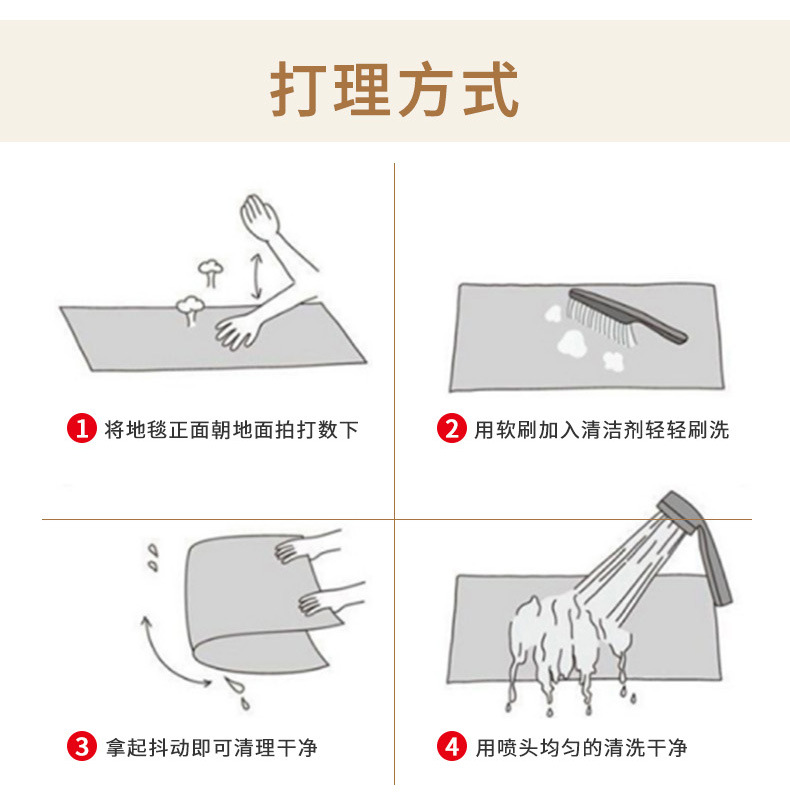 打理方式

1 将地毯正面朝地面拍打数下

2 用软刷加入清洁剂轻轻刷洗

3 拿起抖动即可清理干净

4 用喷头均匀的清洗干净