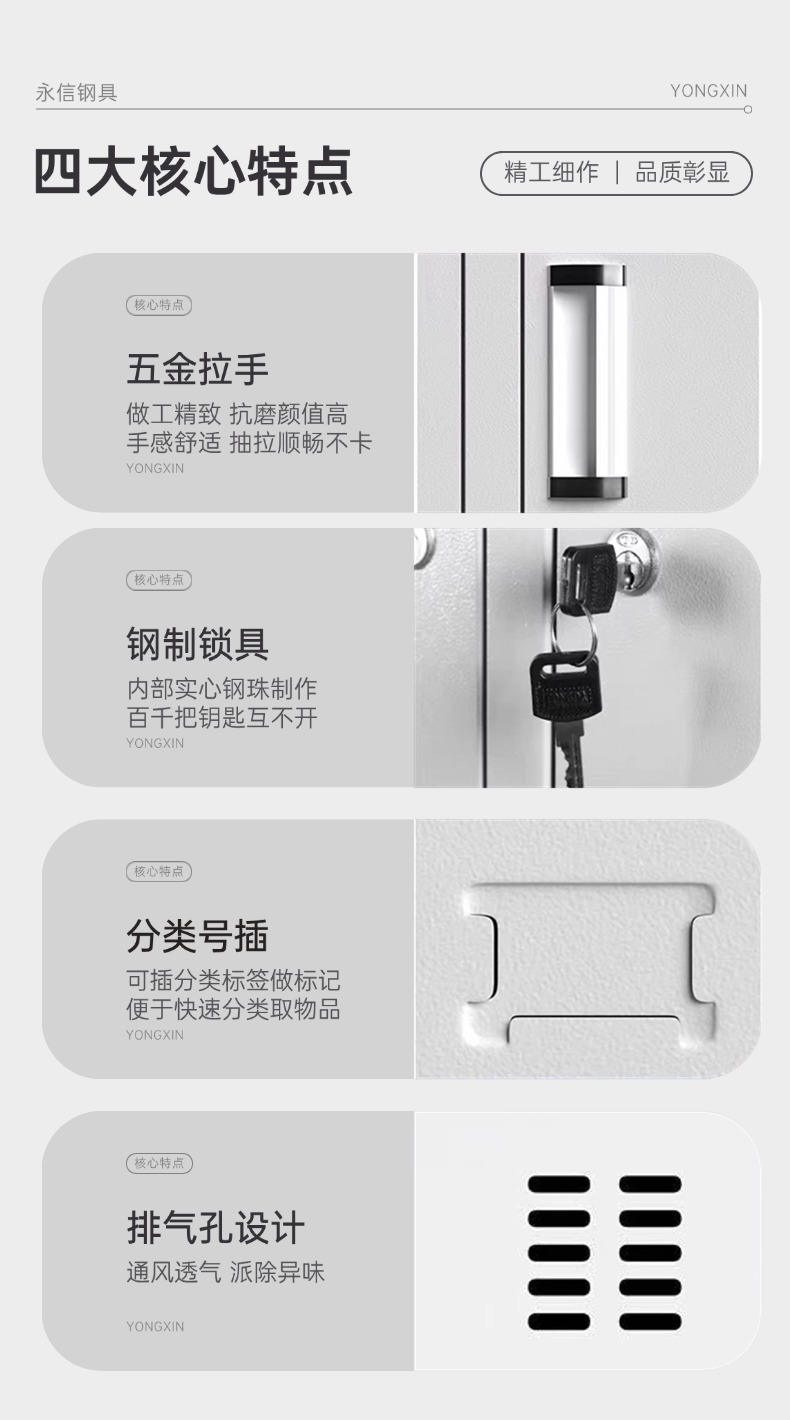 永信钢具

YONGXIN

四大核心特点

精工细作 | 品质彰显

核心特点

五金拉手

做工精致 抗磨颜值高
手感舒适 抽拉顺畅不卡

YONGXIN

核心特点

钢制锁具

内部实心钢珠制作
百千把钥匙互不开

YONGXIN

核心特点

分类号插

可插分类标签做标记
便于快速分类取物品

YONGXIN

核心特点

排气孔设计

通风透气 派除异味

YONGXIN