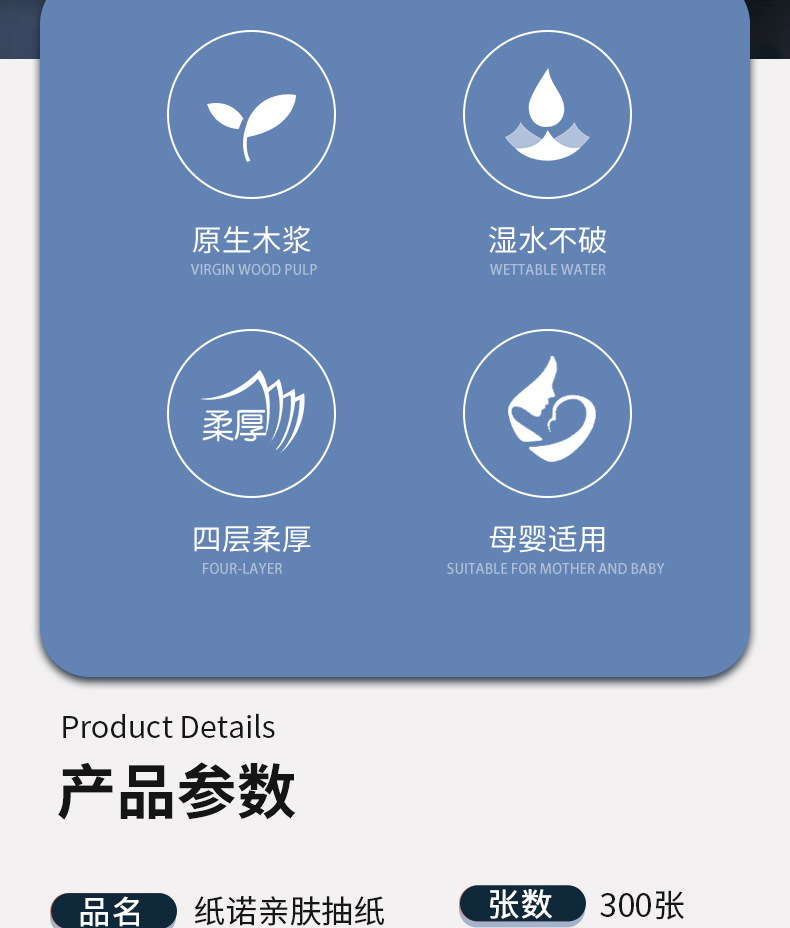 原生木浆
VIRGIN WOOD PULP

湿水不破
WETTABLE WATER

柔厚

四层柔厚
FOUR-LAYER

母婴适用
SUITABLE FOR MOTHER AND BABY

Product Details

产品参数

品名 纸诺亲肤抽纸

张数 300张