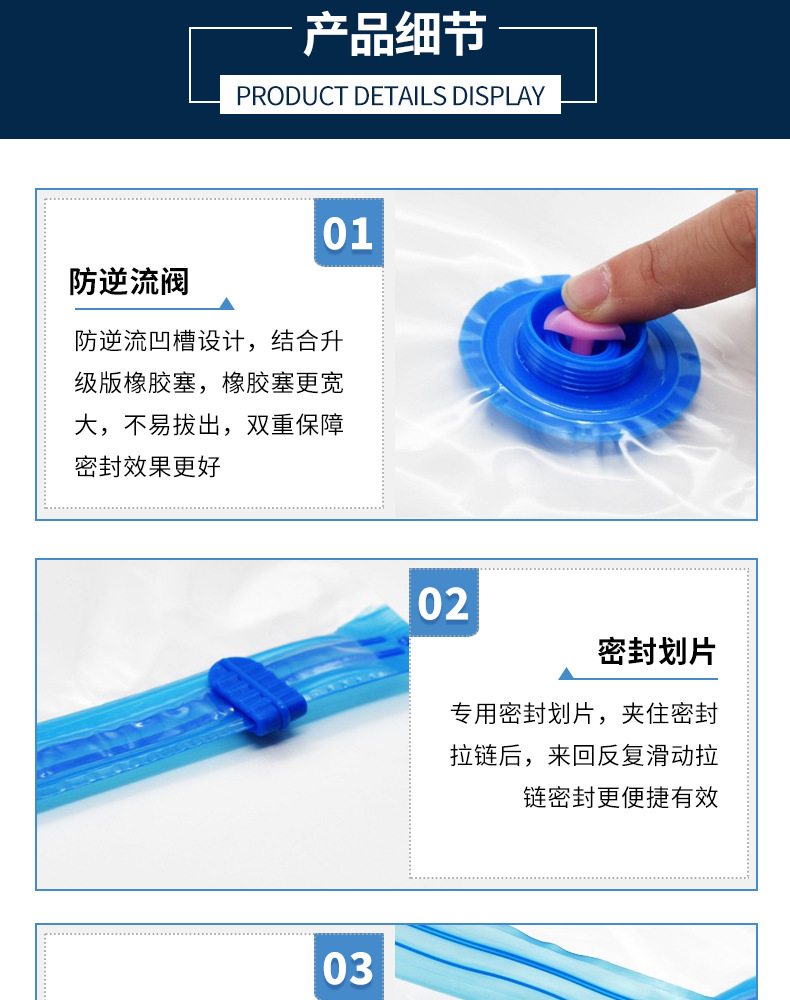 产品细节
PRODUCT DETAILS DISPLAY

01
防逆流阀
防逆流凹槽设计，结合升级版橡胶塞，橡胶塞更宽大，不易拔出，双重保障密封效果更好

02
密封划片
专用密封划片，夹住密封拉链后，来回反复滑动拉链密封更便捷有效

03