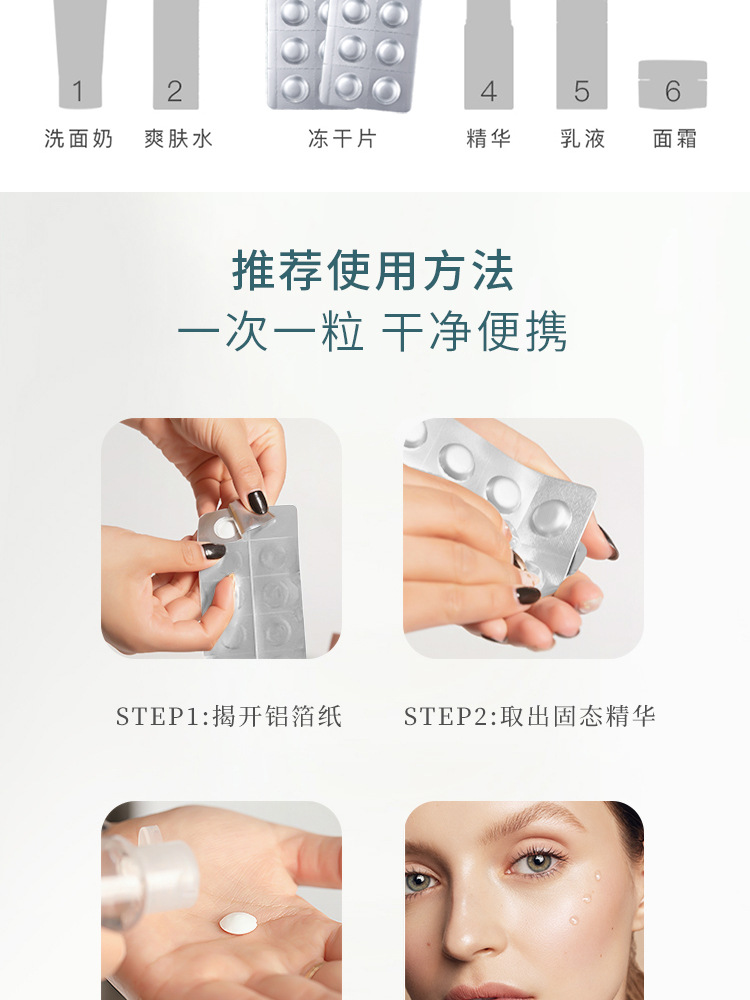 1
洗面奶

2
爽肤水

冻干片

4
精华

5
乳液

6
面霜

推荐使用方法
一次一粒 干净便携

STEP1:揭开铝箔纸

STEP2:取出固态精华