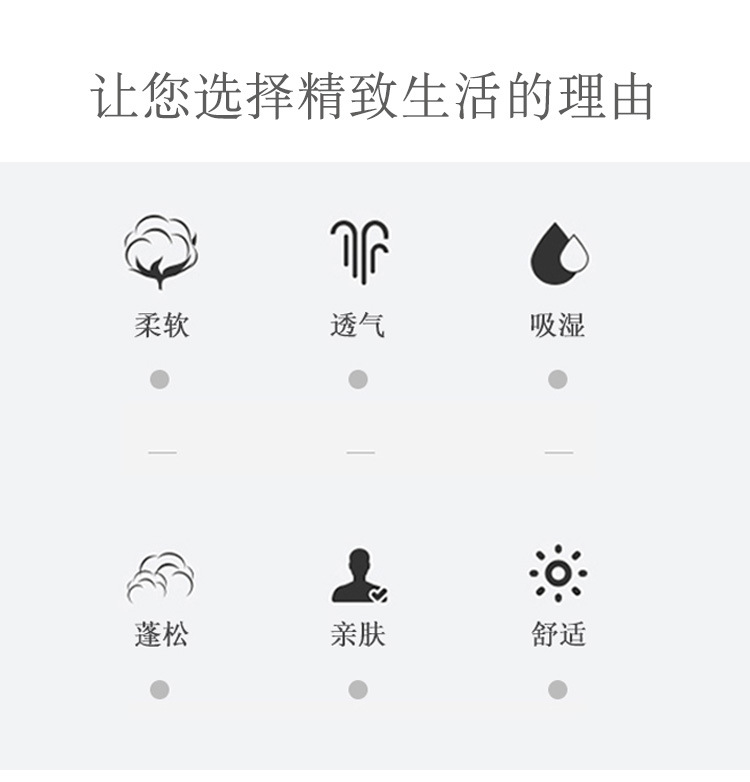 让您选择精致生活的理由

柔软

透气

吸湿

蓬松

亲肤

舒适