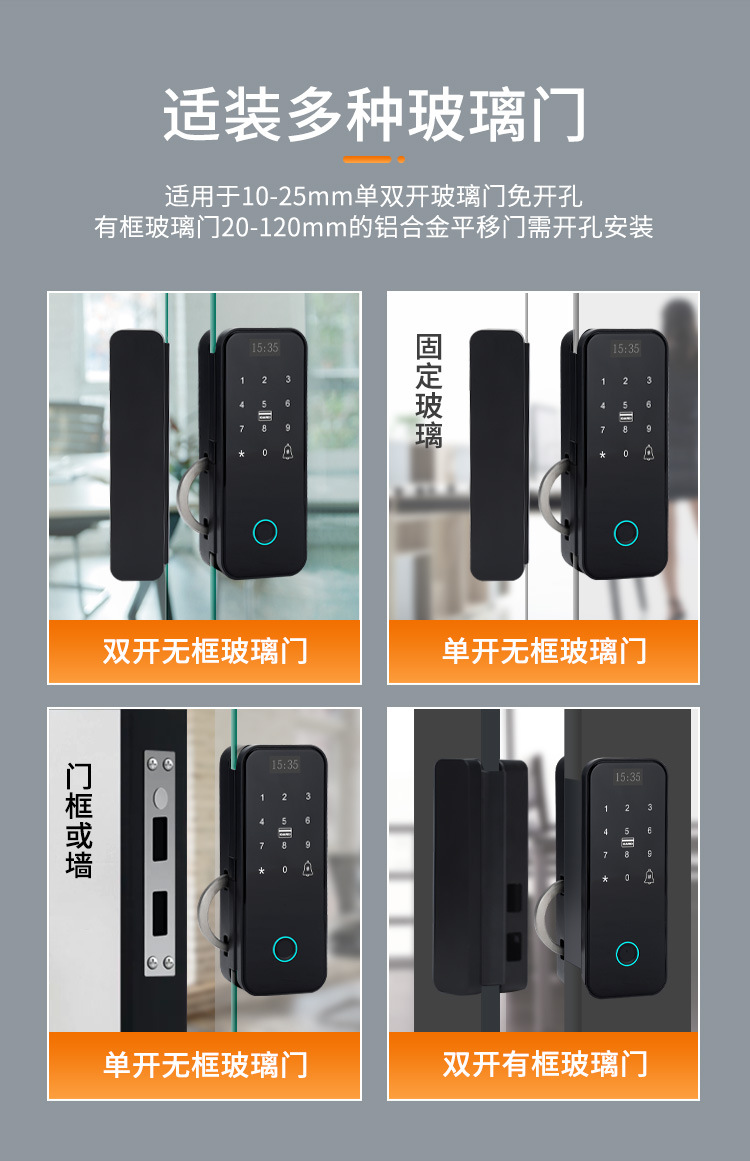 适装多种玻璃门

适用于10-25mm单双开玻璃门免开孔
有框玻璃门20-120mm的铝合金平移门需开孔安装

15:35
1 2 3
4 5 6
7 8 9
* 0

双开无框玻璃门

固定玻璃

15:35
1 2 3
4 5 6
7 8 9
* 0

单开无框玻璃门

门框或墙

15:35
1 2 3
4 5 6
7 8 9
* 0

单开无框玻璃门

15:35
1 2 3
4 5 6
7 8 9
* 0

双开有框玻璃门