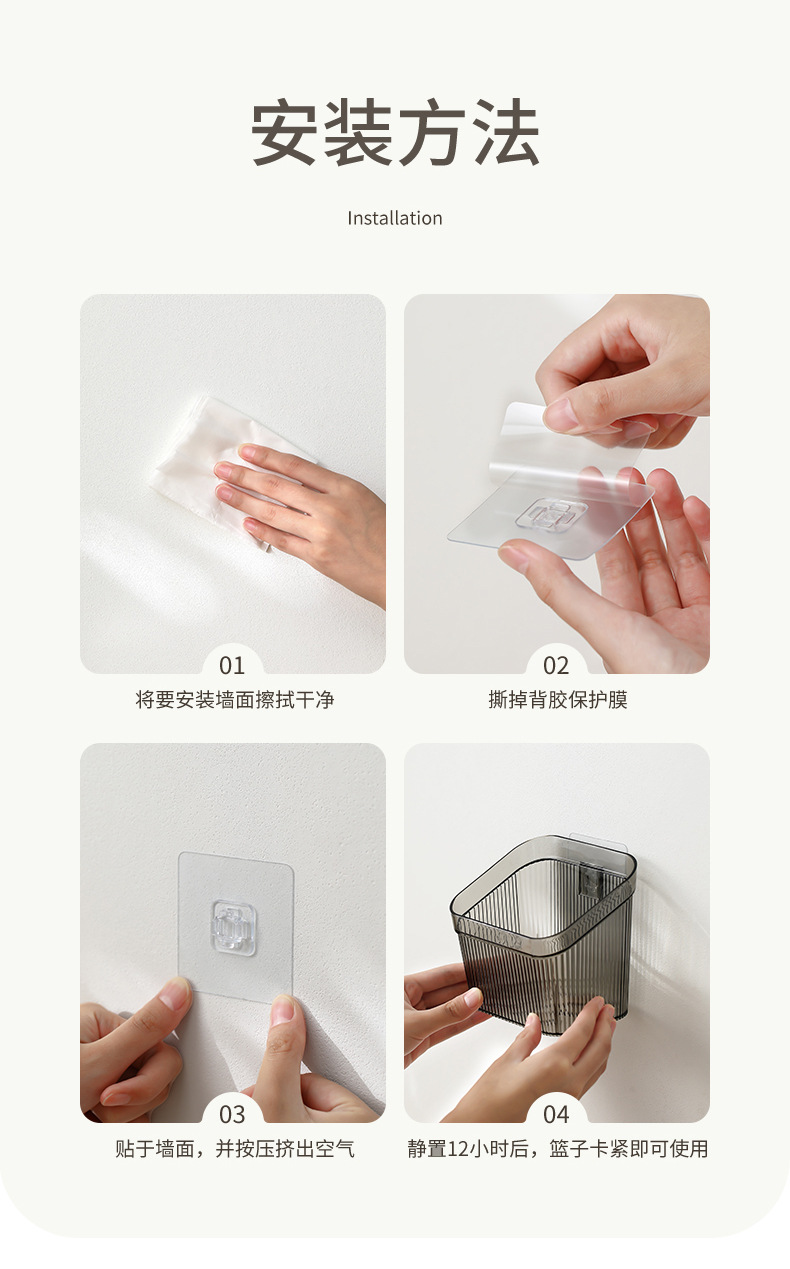 安装方法

Installation

01
将要安装墙面擦拭干净

02
撕掉背胶保护膜

03
贴于墙面，并按压挤出空气

04
静置12小时后，篮子卡紧即可使用