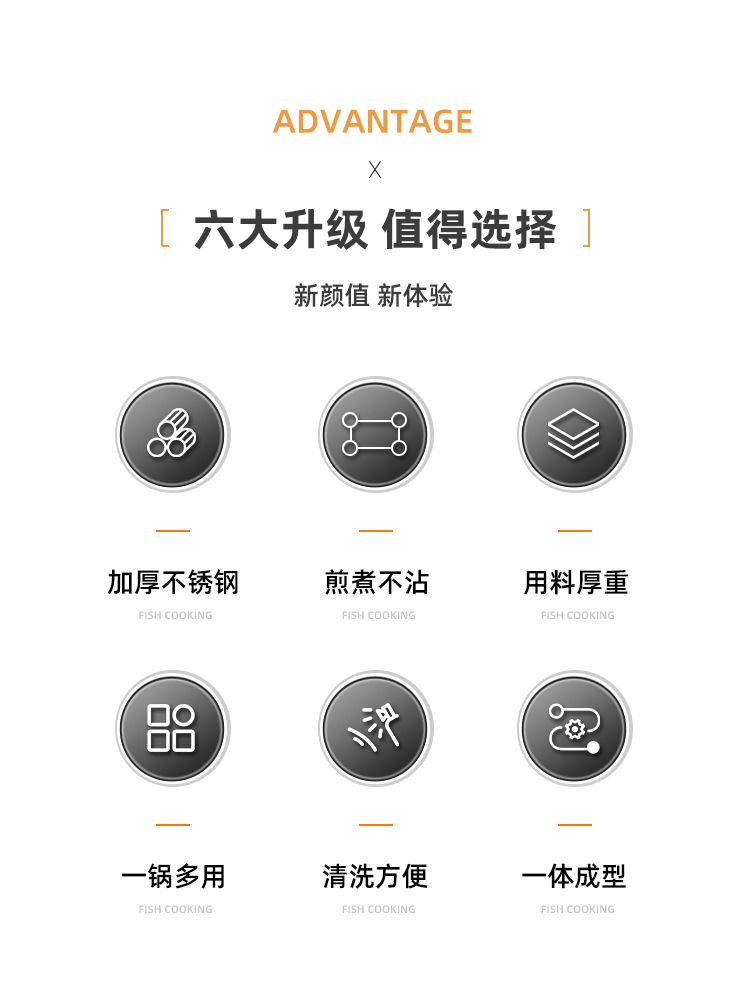 ADVANTAGE

X

[ 六大升级 值得选择 ]

新颜值 新体验

加厚不锈钢
FISH COOKING

煎煮不沾
FISH COOKING

用料厚重
FISH COOKING

一锅多用
FISH COOKING

清洗方便
FISH COOKING

一体成型
FISH COOKING