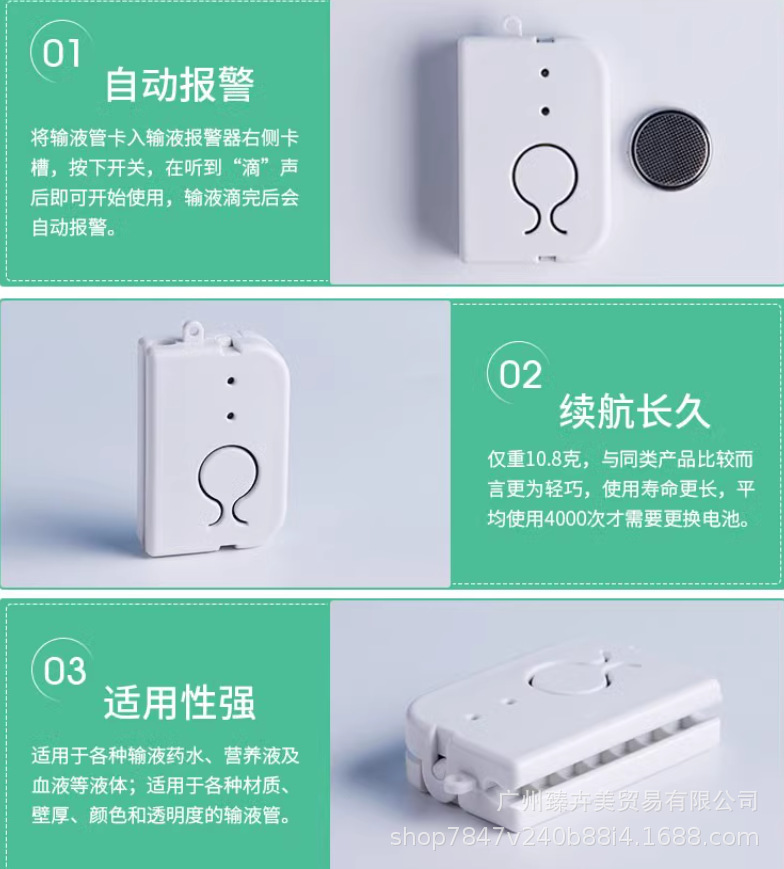 01
自动报警
将输液管卡入输液报警器右侧卡槽，按下开关，在听到“滴”声后即可开始使用，输液滴完后会自动报警。

02
续航长久
仅重10.8克，与同类产品比较而言更为轻巧，使用寿命更长，平均使用4000次才需要更换电池。

03
适用性强
适用于各种输液药水、营养液及血液等液体；适用于各种材质、壁厚、颜色和透明度的输液管。

广州臻卉美贸易有限公司
shop7847v240b88i4.1688.com