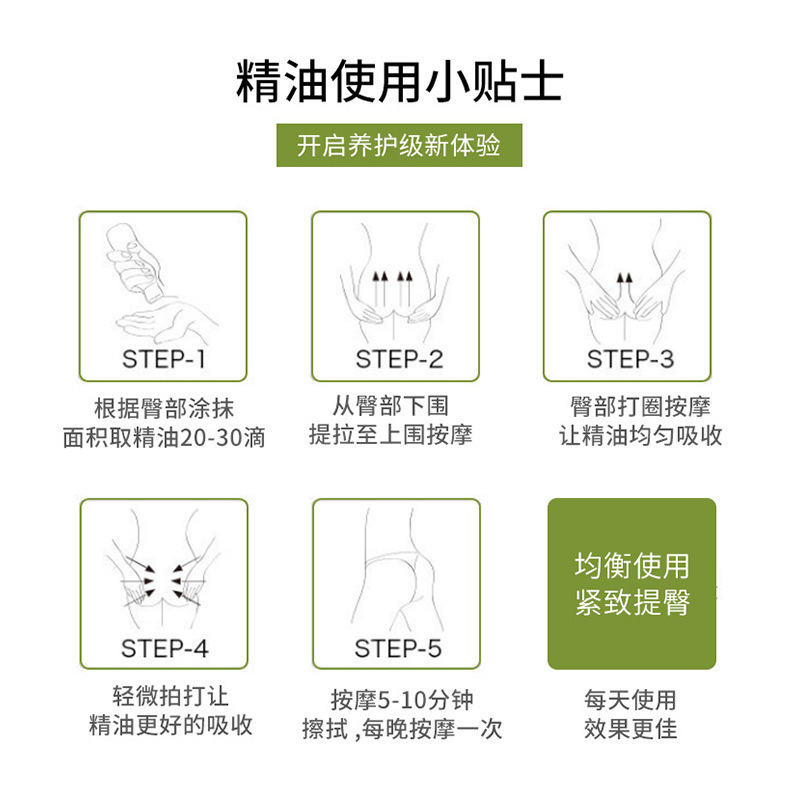 精油使用小贴士

开启养护级新体验

STEP-1

根据臀部涂抹
面积取精油20-30滴

STEP-2

从臀部下围
提拉至上围按摩

STEP-3

臀部打圈按摩
让精油均匀吸收

STEP-4

轻微拍打让
精油更好的吸收

STEP-5

按摩5-10分钟
擦拭，每晚按摩一次

均衡使用
紧致提臀

每天使用
效果更佳