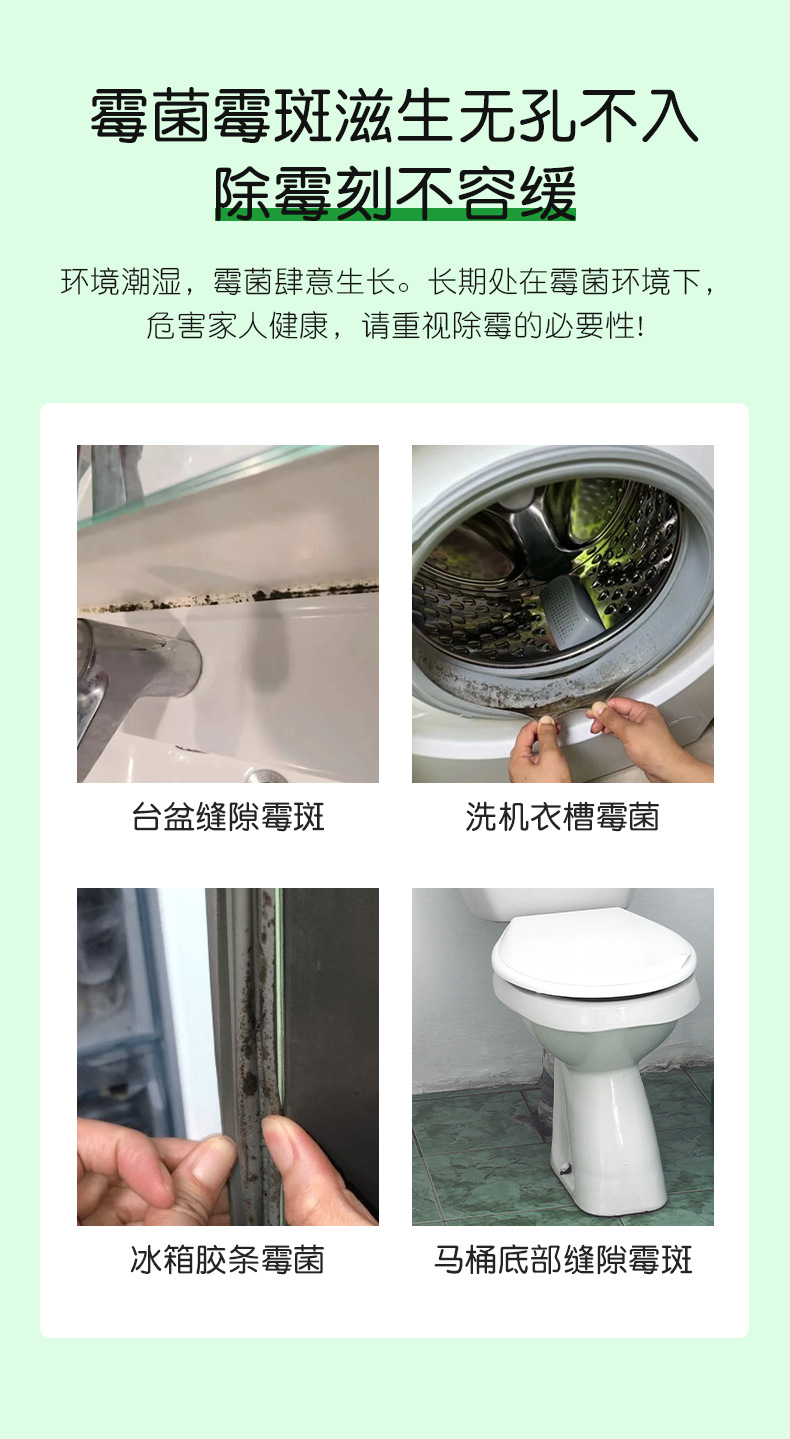 霉菌霉斑滋生无孔不入
除霉刻不容缓

环境潮湿，霉菌肆意生长。长期处在霉菌环境下，危害家人健康，请重视除霉的必要性!

台盆缝隙霉斑

洗机衣槽霉菌

冰箱胶条霉菌

马桶底部缝隙霉斑