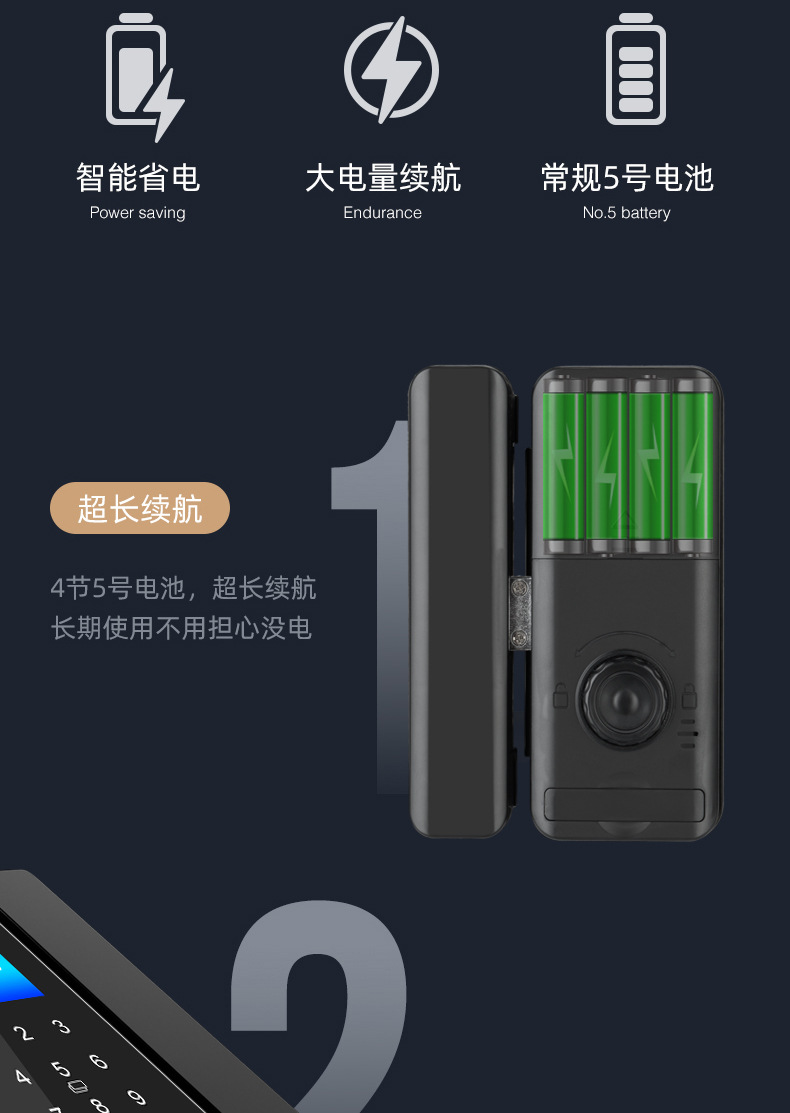 智能省电
Power saving

大电量续航
Endurance

常规5号电池
No.5 battery

1

超长续航

4节5号电池，超长续航
长期使用不用担心没电

2

2 3
4 5 6
7 8 9