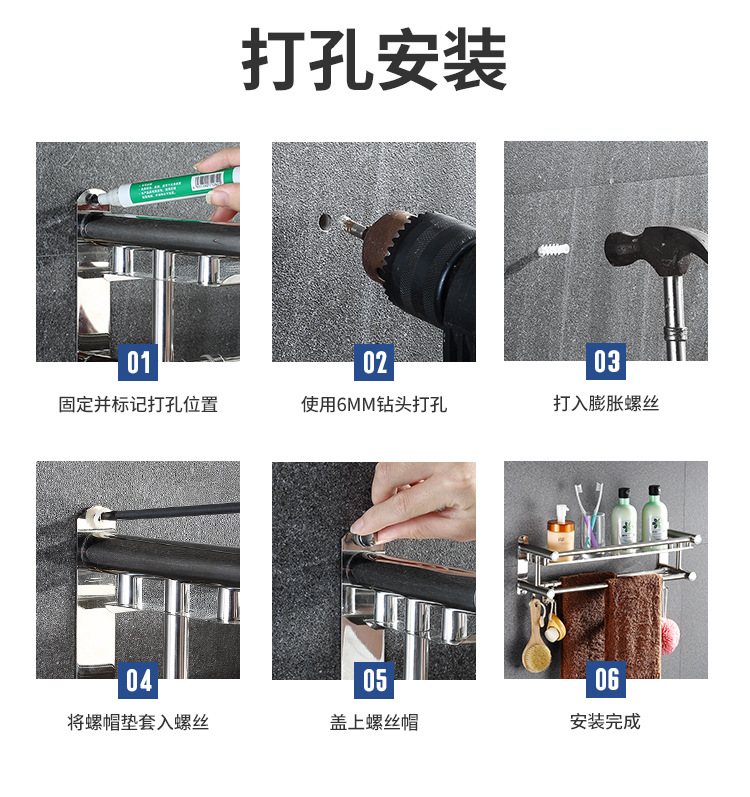 打孔安装

01
固定并标记打孔位置

02
使用6MM钻头打孔

03
打入膨胀螺丝

04
将螺帽垫套入螺丝

05
盖上螺丝帽

06
安装完成