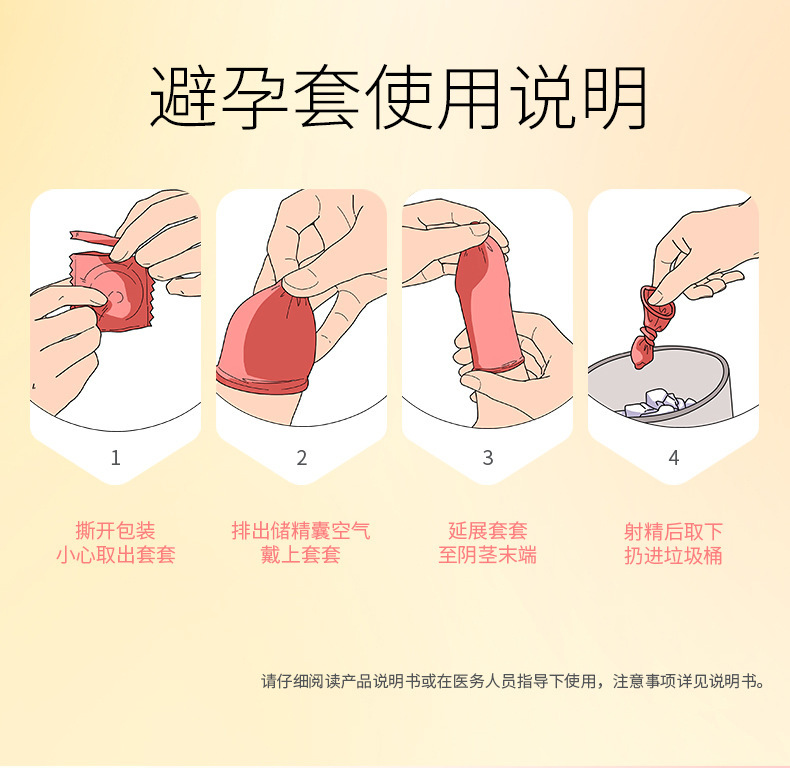 避孕套使用说明

1

撕开包装
小心取出套套

2

排出储精囊空气
戴上套套

3

延展套套
至阴茎末端

4

射精后取下
扔进垃圾桶

请仔细阅读产品说明书或在医务人员指导下使用，注意事项详见说明书。