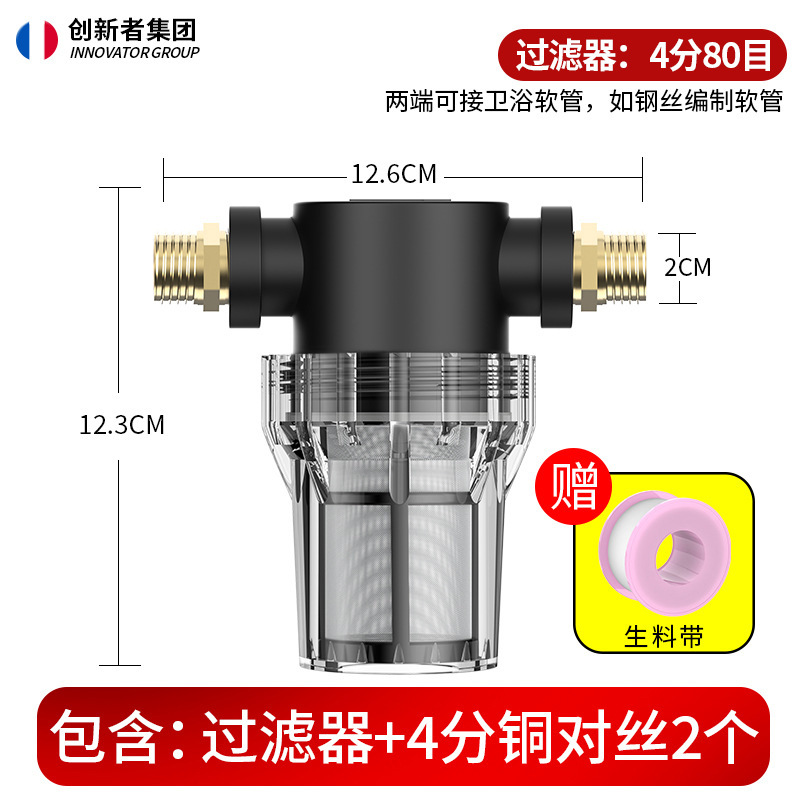 创新者集团
INNOVATOR GROUP

过滤器：4分80目

两端可接卫浴软管，如钢丝编制软管

12.6CM

2CM

12.3CM

赠

生料带

包含：过滤器+4分铜对丝2个