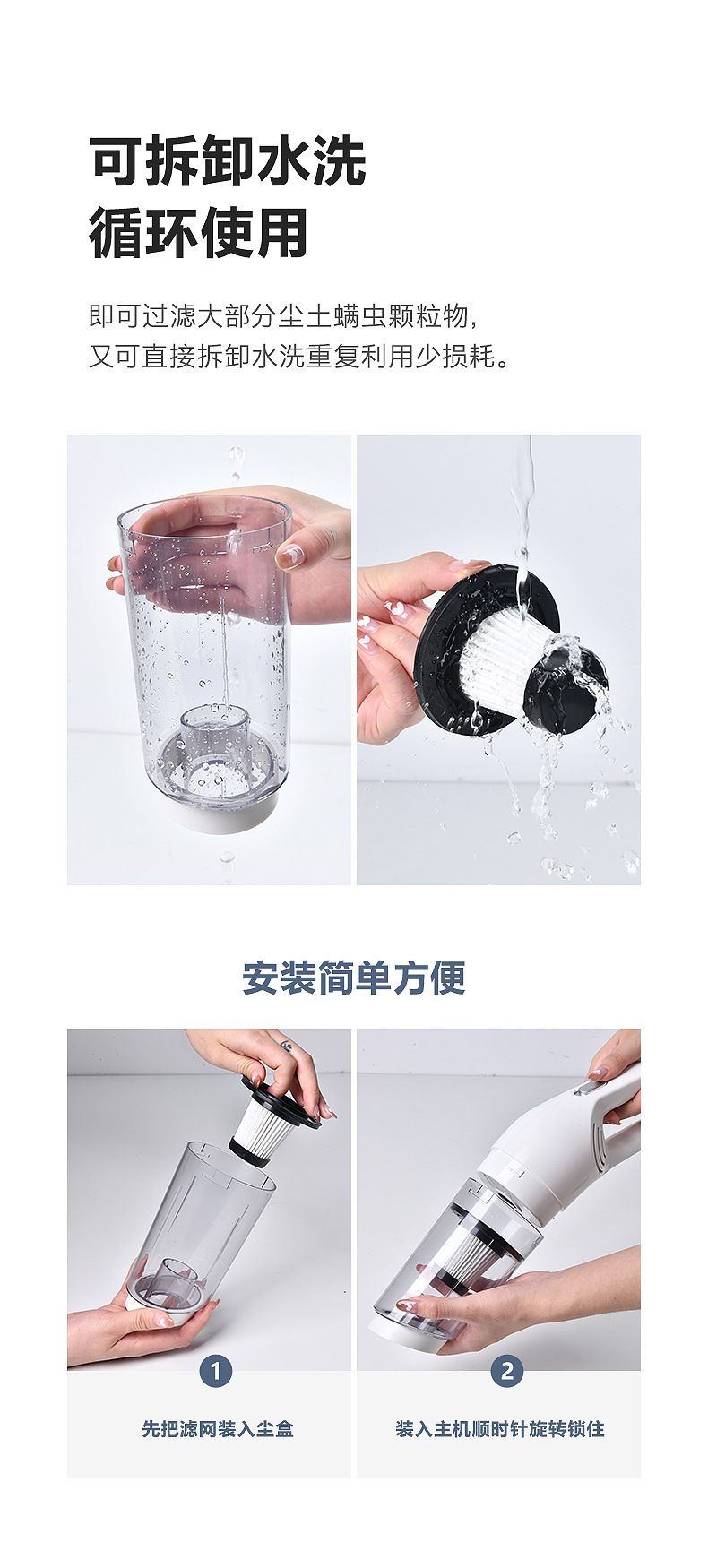 可拆卸水洗
循环使用

即可过滤大部分尘土螨虫颗粒物，
又可直接拆卸水洗重复利用少损耗。

安装简单方便

1
先把滤网装入尘盒

2
装入主机顺时针旋转锁住