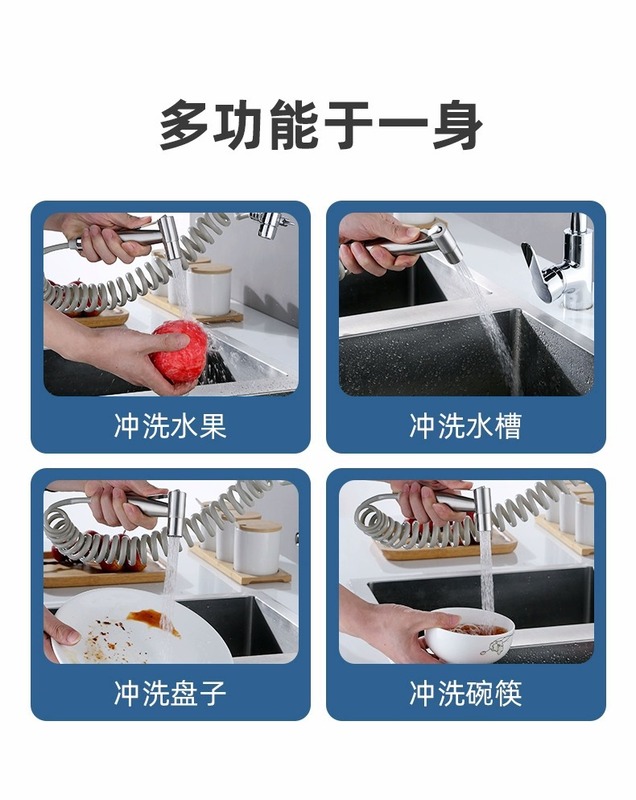 多功能于一身

冲洗水果

冲洗水槽

冲洗盘子

冲洗碗筷