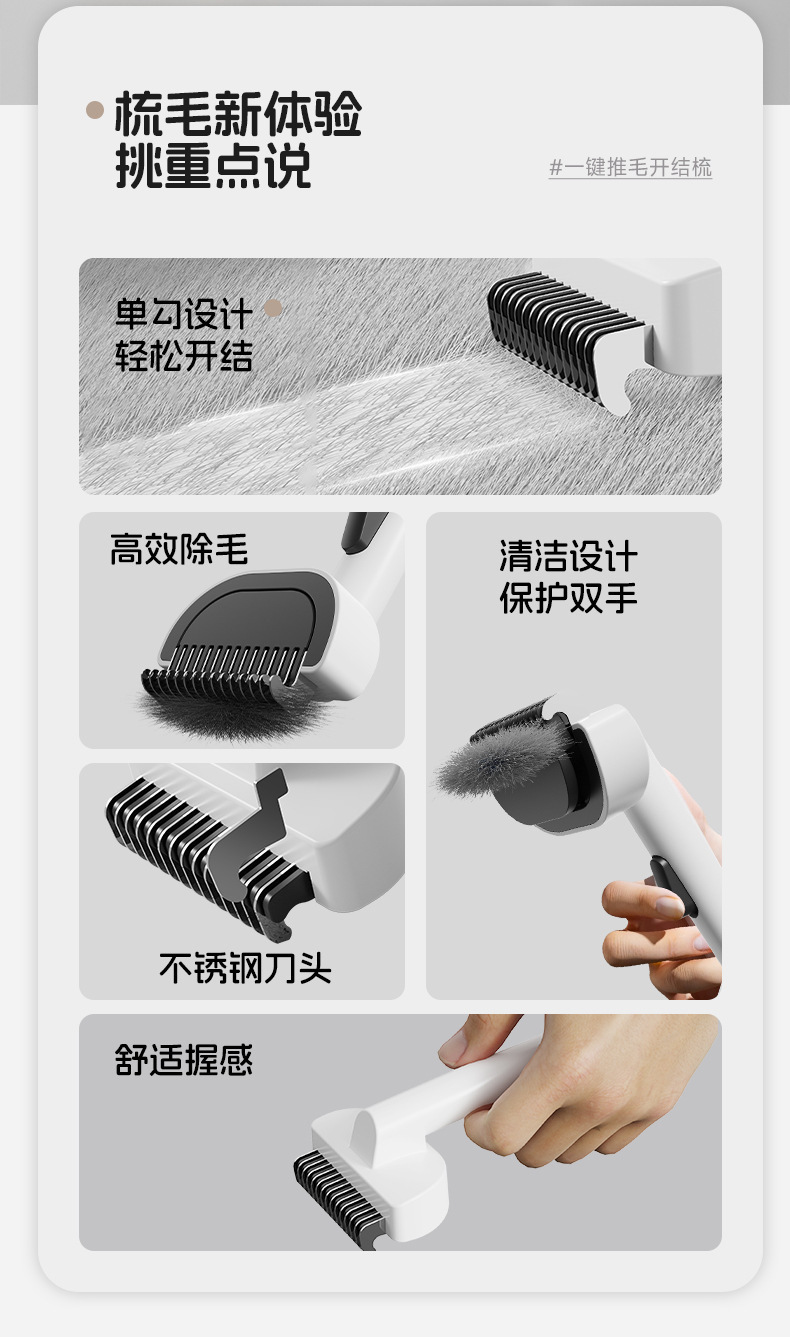 梳毛新体验
挑重点说

#一键推毛开结梳

单勾设计
轻松开结

高效除毛

清洁设计
保护双手

不锈钢刀头

舒适握感