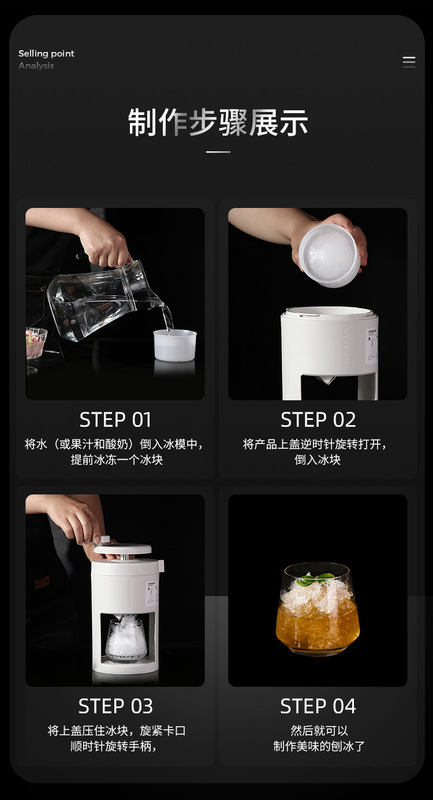 Selling point
Analysis

制作步骤展示

STEP 01
将水（或果汁和酸奶）倒入冰模中，提前冰冻一个冰块

STEP 02
将产品上盖逆时针旋转打开，倒入冰块

STEP 03
将上盖压住冰块，旋紧卡口顺时针旋转手柄，

STEP 04
然后就可以制作美味的刨冰了