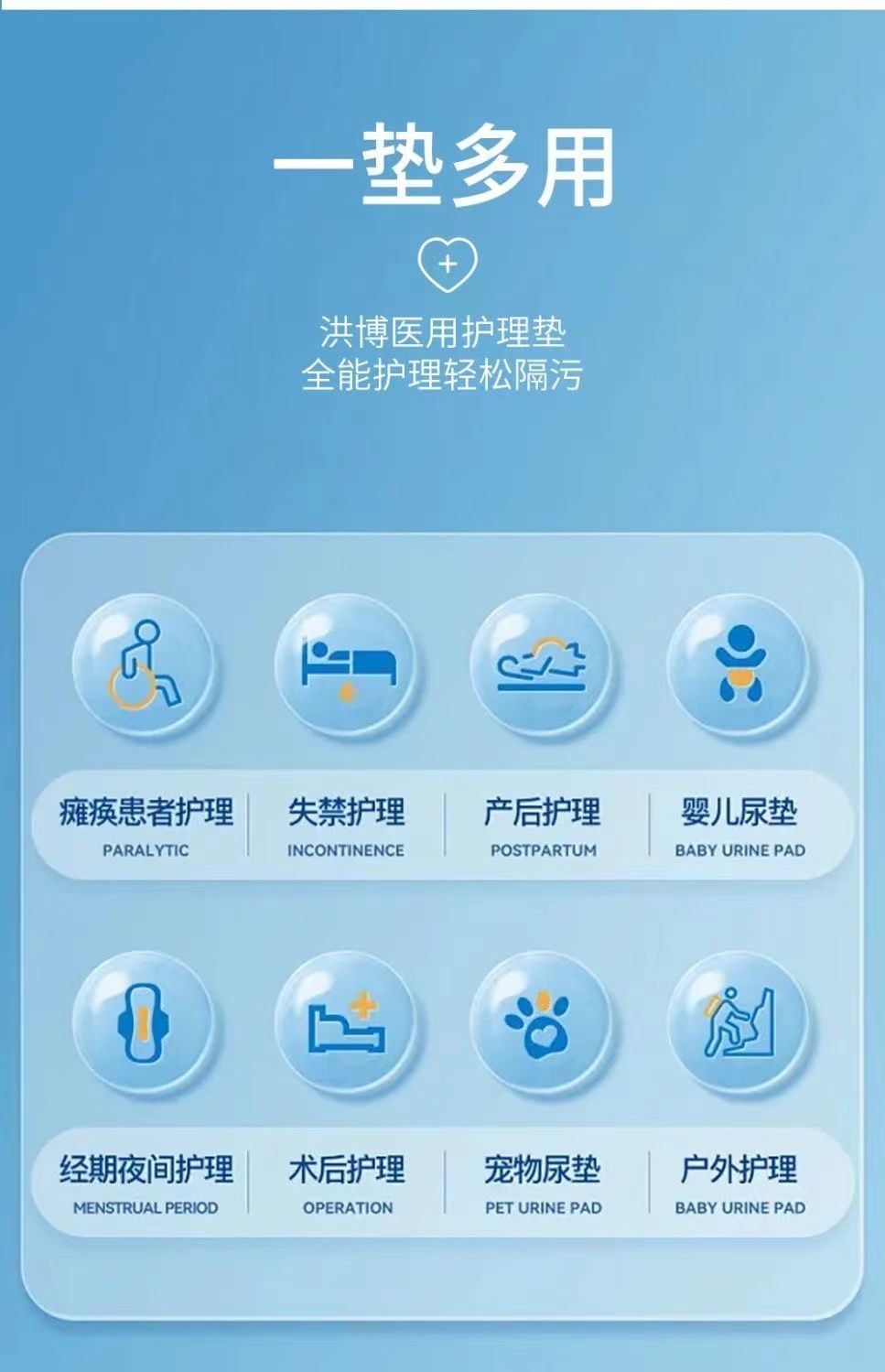 一垫多用

洪博医用护理垫
全能护理轻松隔污

瘫痪患者护理
PARALYTIC

失禁护理
INCONTINENCE

产后护理
POSTPARTUM

婴儿尿垫
BABY URINE PAD

经期夜间护理
MENSTRUAL PERIOD

术后护理
OPERATION

宠物尿垫
PET URINE PAD

户外护理
BABY URINE PAD