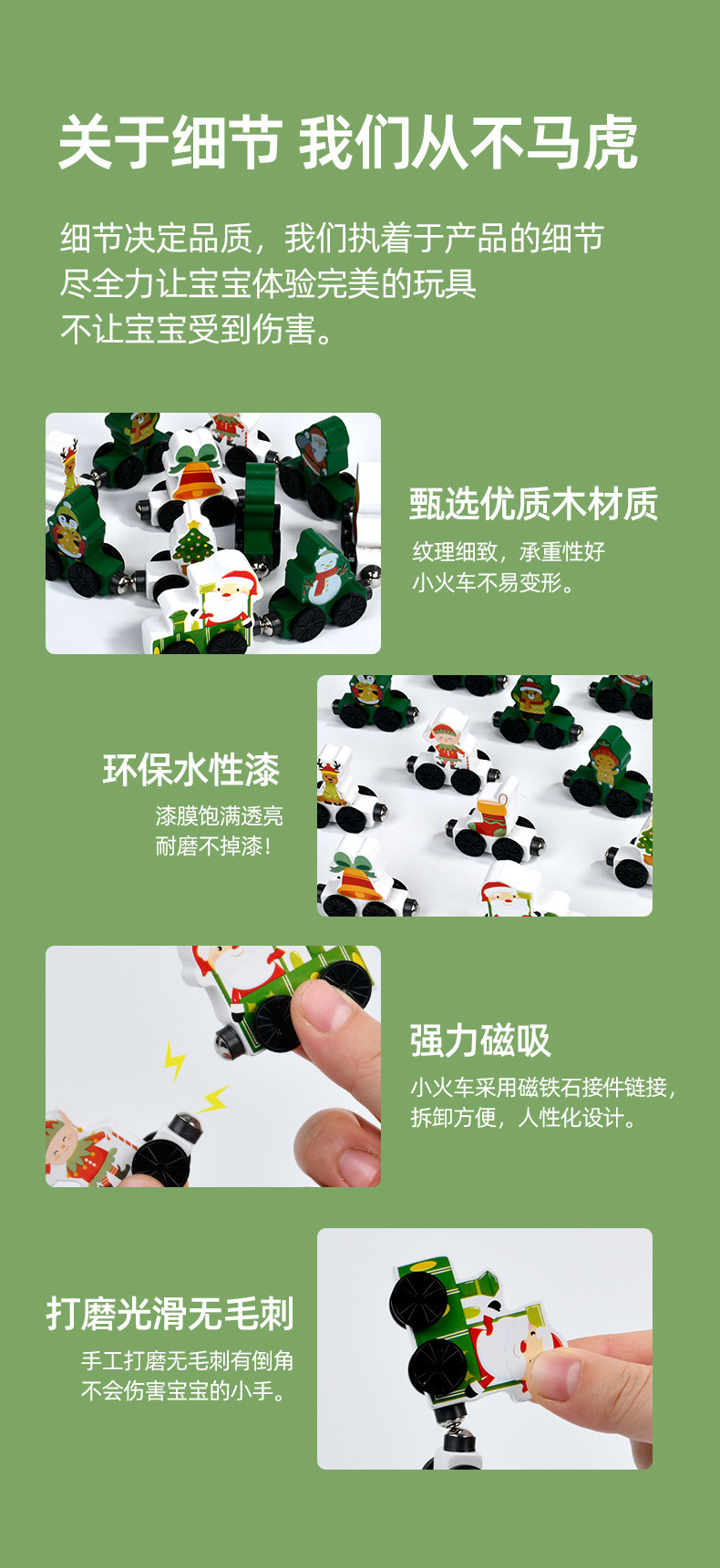 关于细节 我们从不马虎

细节决定品质，我们执着于产品的细节
尽全力让宝宝体验完美的玩具
不让宝宝受到伤害。

甄选优质木材质

纹理细致，承重性好
小火车不易变形。

环保水性漆

漆膜饱满透亮
耐磨不掉漆！

强力磁吸

小火车采用磁铁石接件链接，
拆卸方便，人性化设计。

打磨光滑无毛刺

手工打磨无毛刺有倒角
不会伤害宝宝的小手。