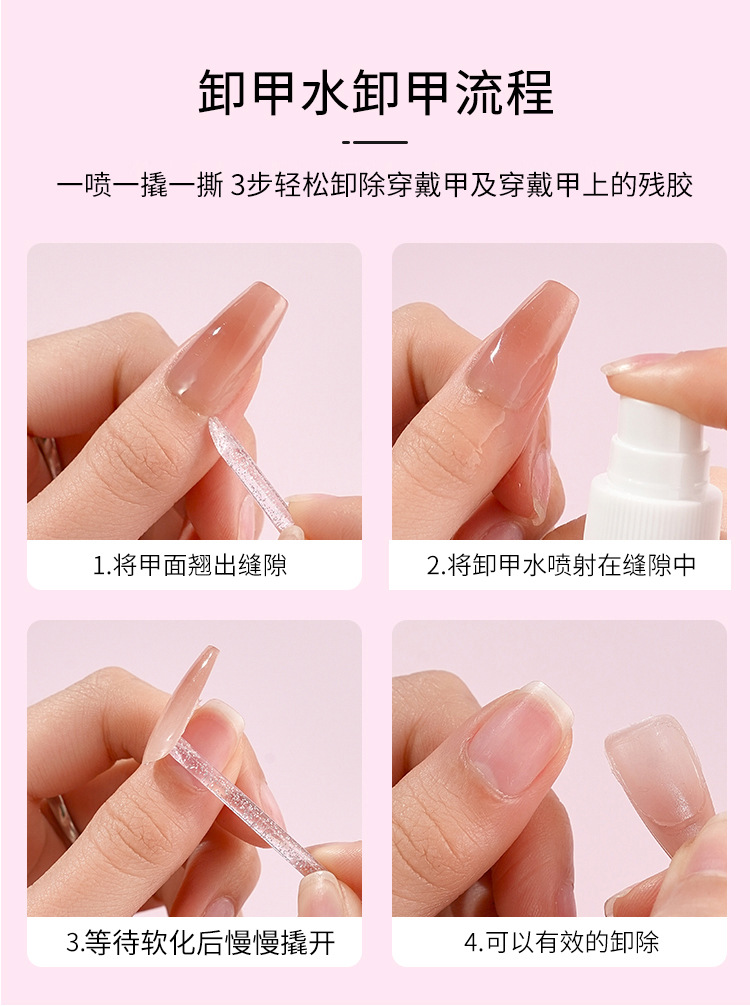 卸甲水卸甲流程

一喷一撬一撕 3步轻松卸除穿戴甲及穿戴甲上的残胶

1.将甲面翘出缝隙

2.将卸甲水喷射在缝隙中

3.等待软化后慢慢撬开

4.可以有效的卸除