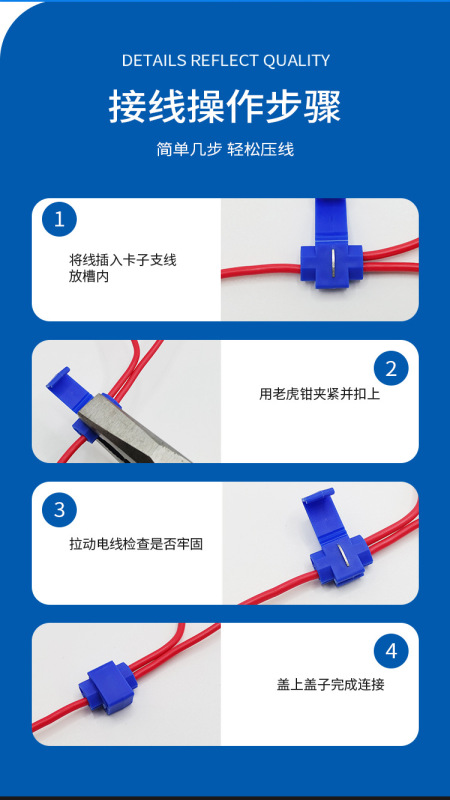 DETAILS REFLECT QUALITY

接线操作步骤

简单几步 轻松压线

1

将线插入卡子支线放槽内

2

用老虎钳夹紧并扣上

3

拉动电线检查是否牢固

4

盖上盖子完成连接