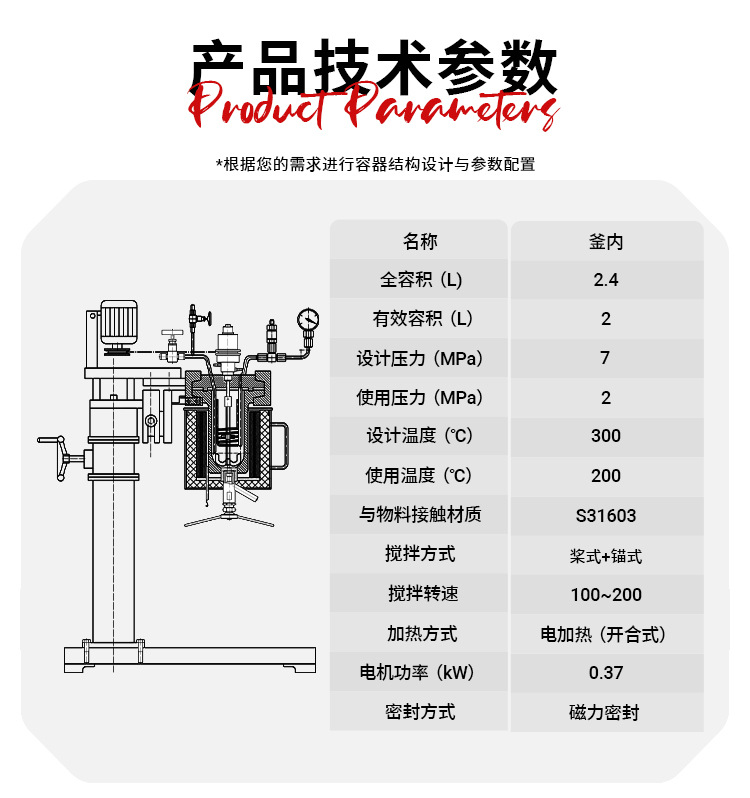 产品技术参数
Product Parameters

*根据您的需求进行容器结构设计与参数配置

| 名称 | 釜内 |
|---|---|
| 全容积（L） | 2.4 |
| 有效容积（L） | 2 |
| 设计压力（MPa） | 7 |
| 使用压力（MPa） | 2 |
| 设计温度（℃） | 300 |
| 使用温度（℃） | 200 |
| 与物料接触材质 | S31603 |
| 搅拌方式 | 桨式+锚式 |
| 搅拌转速 | 100~200 |
| 加热方式 | 电加热（开合式） |
| 电机功率（kW） | 0.37 |
| 密封方式 | 磁力密封 |