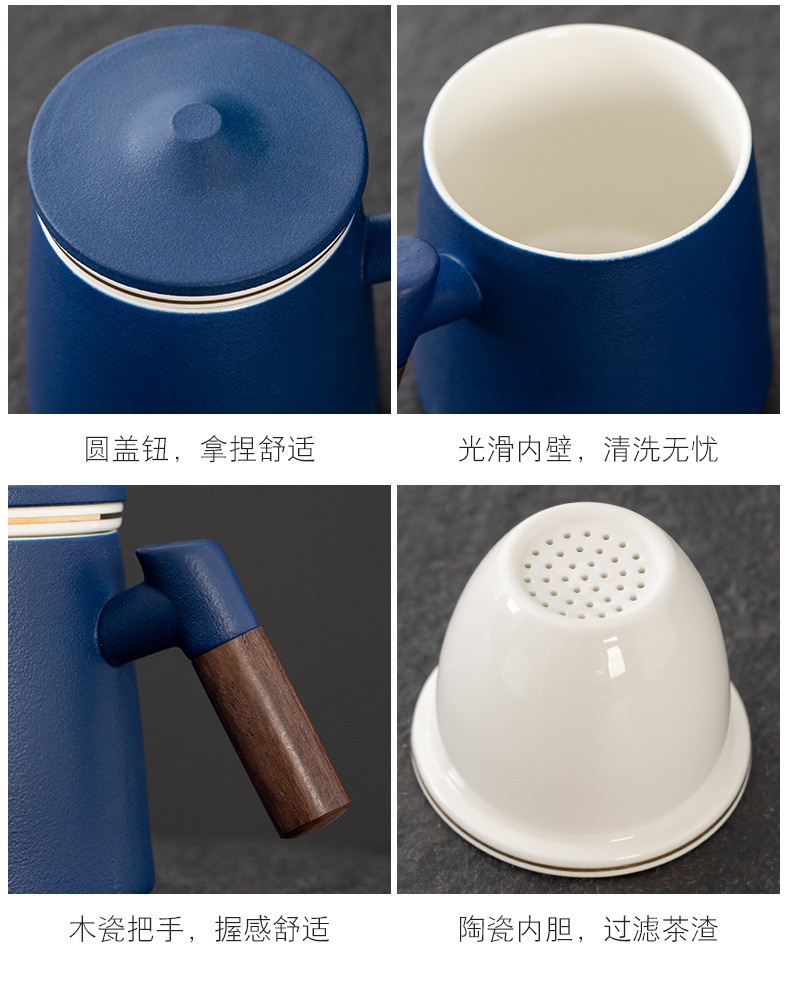 圆盖钮，拿捏舒适

光滑内壁，清洗无忧

木瓷把手，握感舒适

陶瓷内胆，过滤茶渣