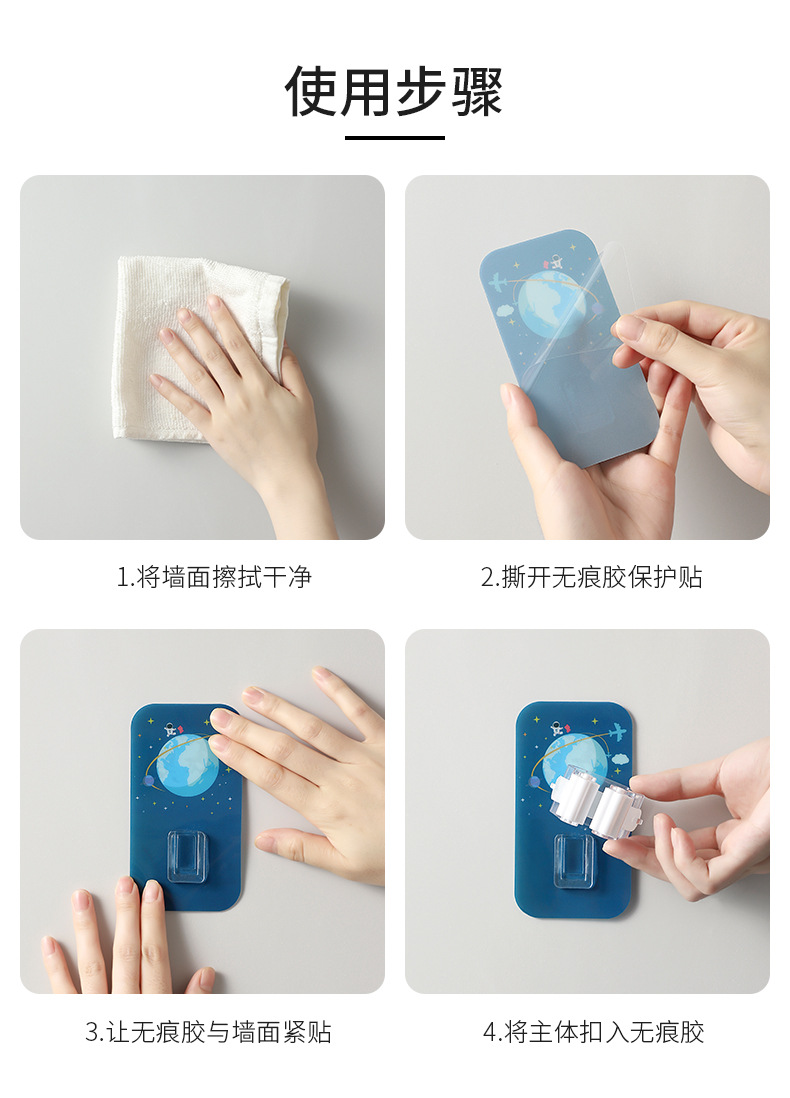 使用步骤

1.将墙面擦拭干净

2.撕开无痕胶保护贴

3.让无痕胶与墙面紧贴

4.将主体扣入无痕胶