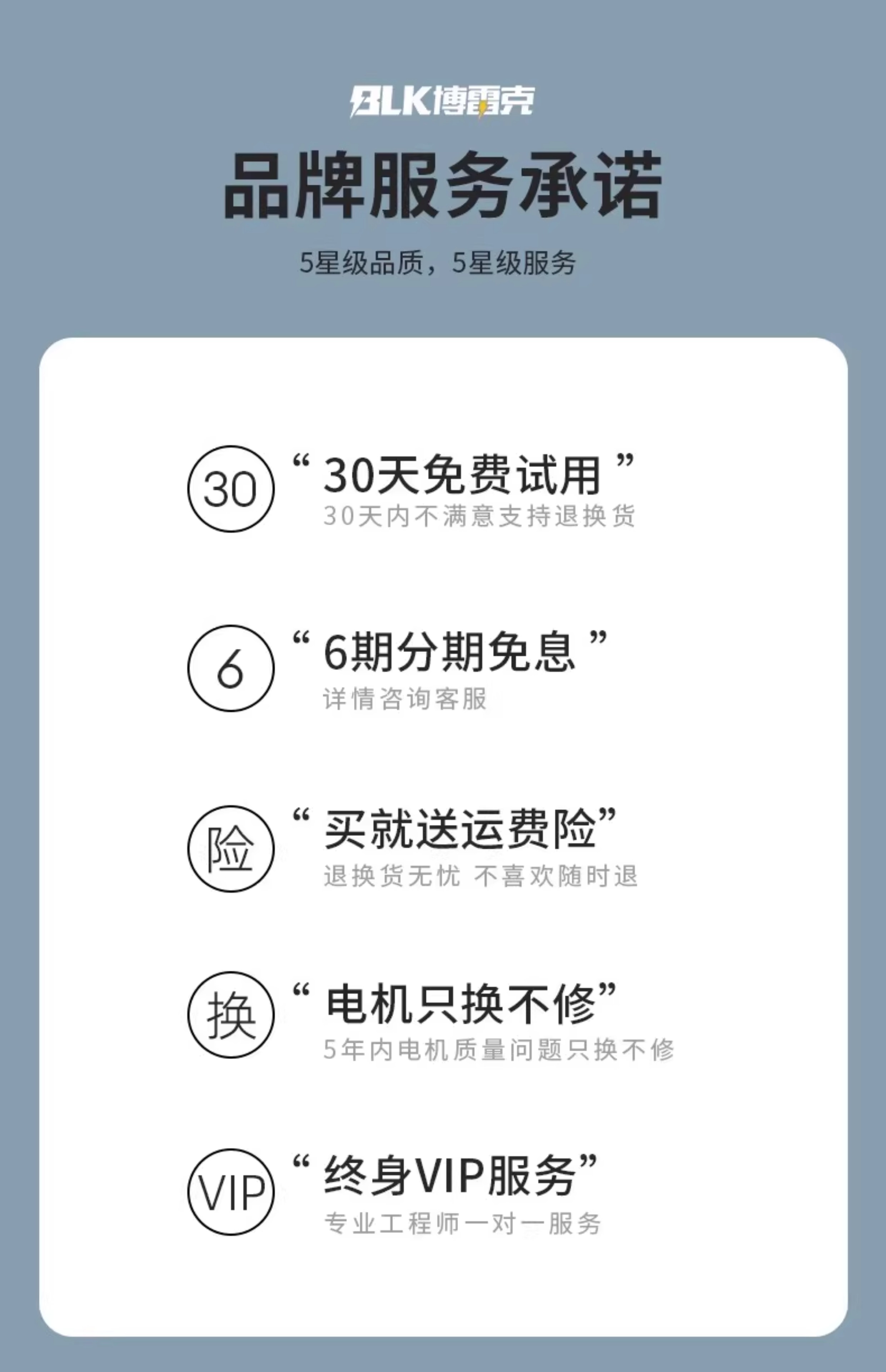 BLK博雷克

品牌服务承诺

5星级品质，5星级服务

30
“30天免费试用”
30天内不满意支持退换货

6
“6期分期免息”
详情咨询客服

险
“买就送运费险”
退换货无忧 不喜欢随时退

换
“电机只换不修”
5年内电机质量问题只换不修

VIP
“终身VIP服务”
专业工程师一对一服务