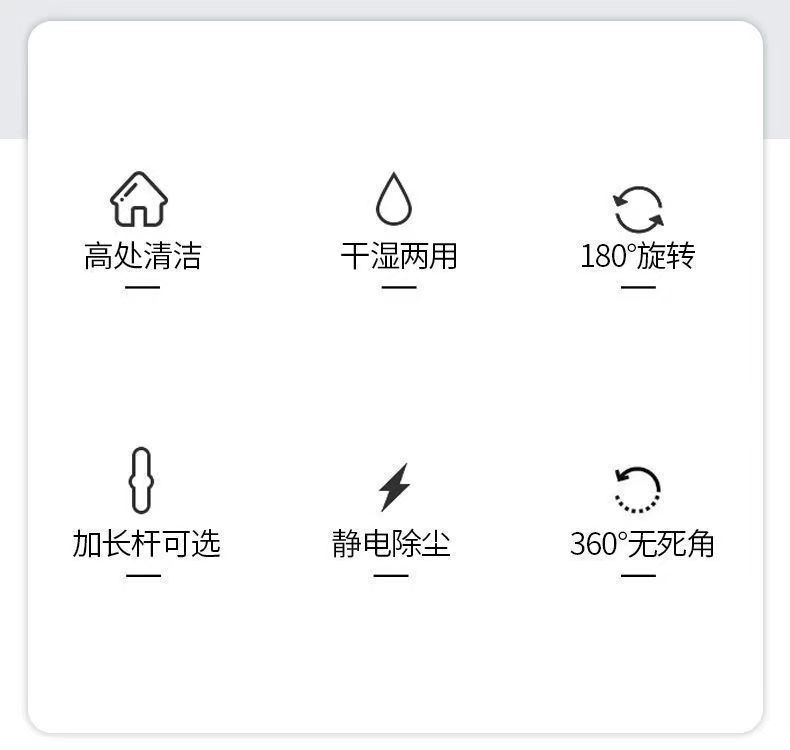 高处清洁

干湿两用

180°旋转

加长杆可选

静电除尘

360°无死角