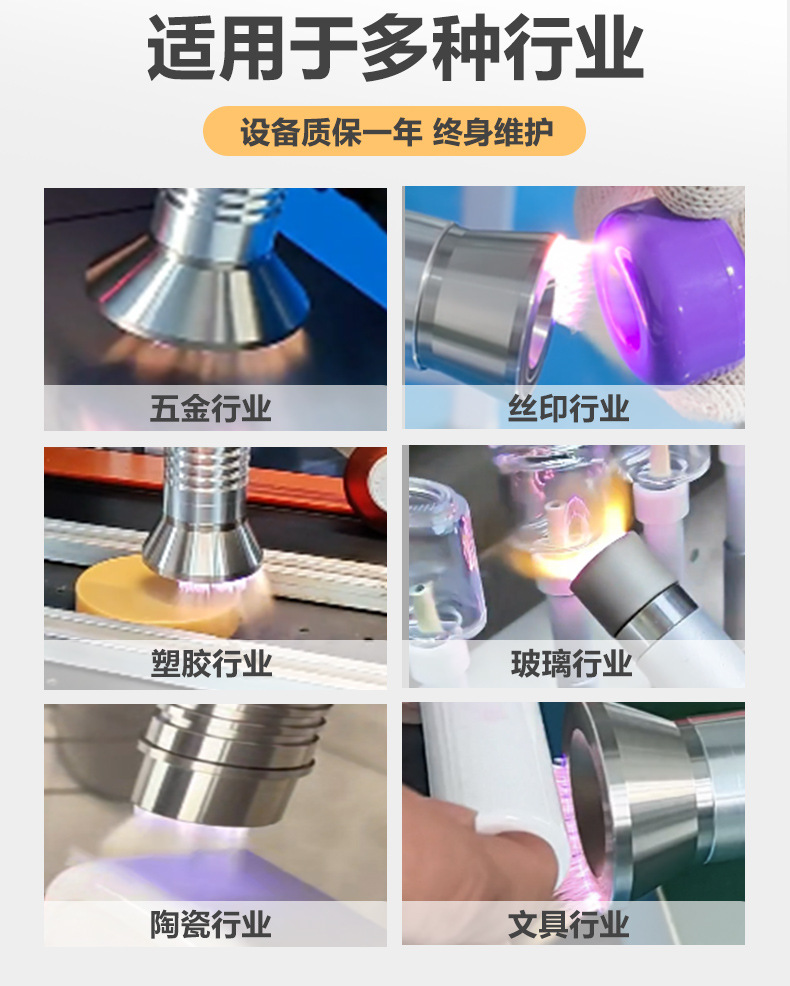 适用于多种行业

设备质保一年 终身维护

五金行业

丝印行业

塑胶行业

玻璃行业

陶瓷行业

文具行业