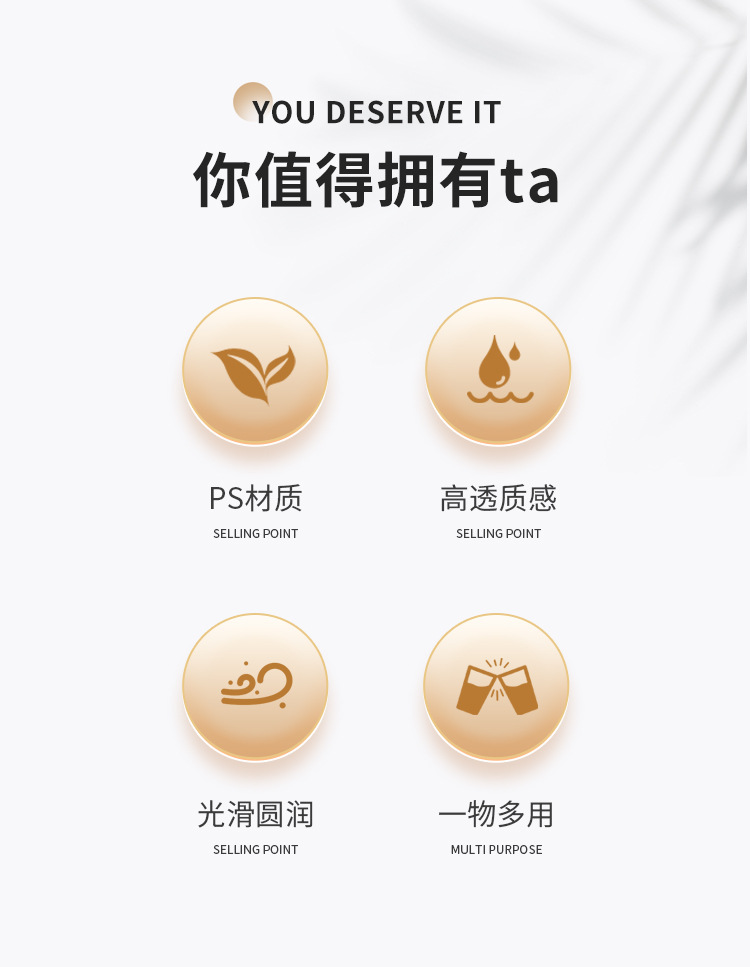 YOU DESERVE IT

你值得拥有ta

PS材质
SELLING POINT

高透质感
SELLING POINT

光滑圆润
SELLING POINT

一物多用
MULTI PURPOSE