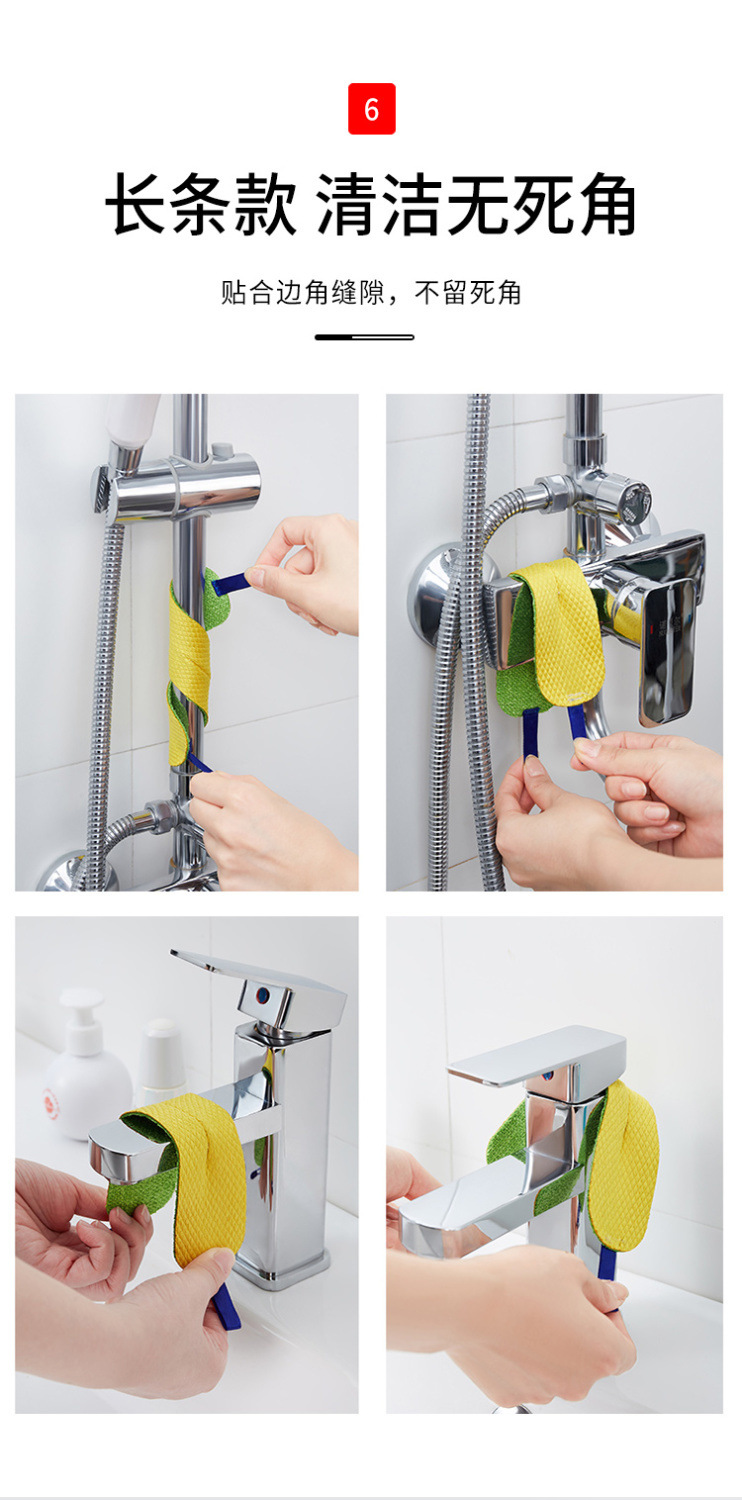 6

长条款 清洁无死角

贴合边角缝隙，不留死角