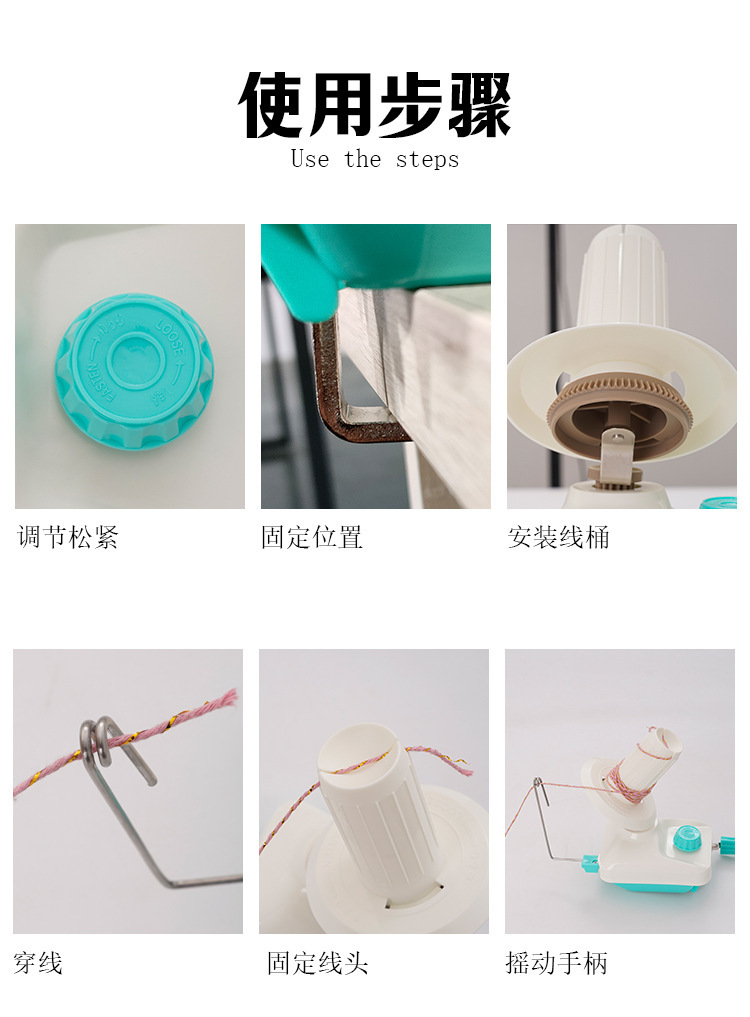 使用步骤
Use the steps

LOOSE
FASTEN

调节松紧

固定位置

安装线桶

穿线

固定线头

摇动手柄