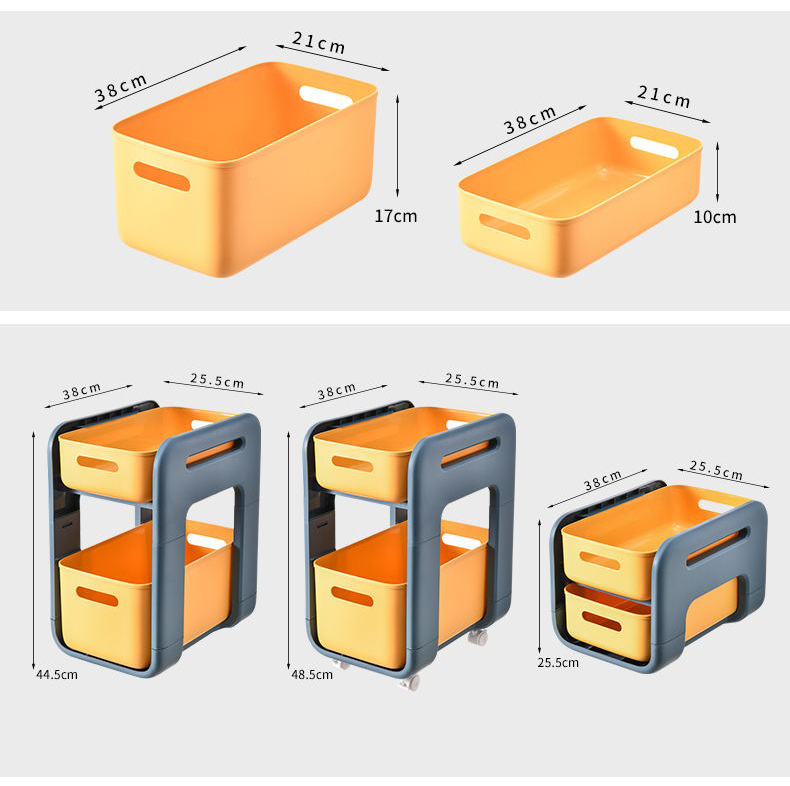 38cm
21cm
17cm
38cm
21cm
10cm
38cm
25.5cm
44.5cm
38cm
25.5cm
48.5cm
38cm
25.5cm
25.5cm