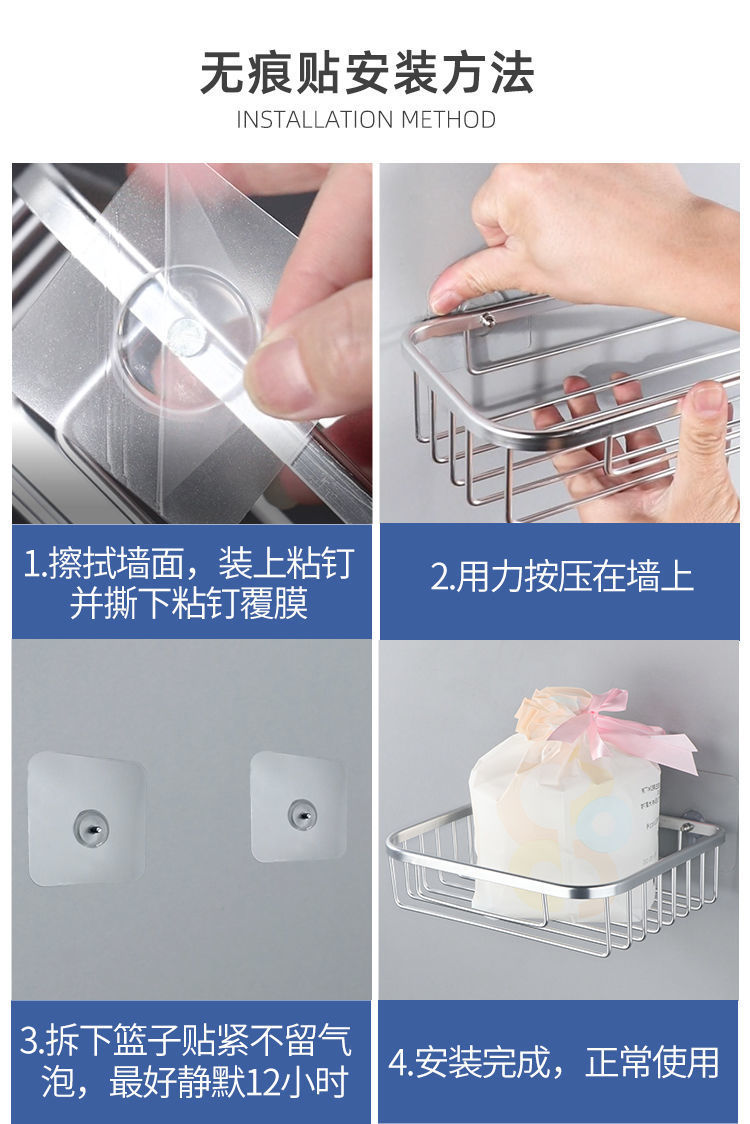 无痕贴安装方法
INSTALLATION METHOD

1.擦拭墙面，装上粘钉并撕下粘钉覆膜

2.用力按压在墙上

3.拆下篮子贴紧不留气泡，最好静默12小时

4.安装完成，正常使用