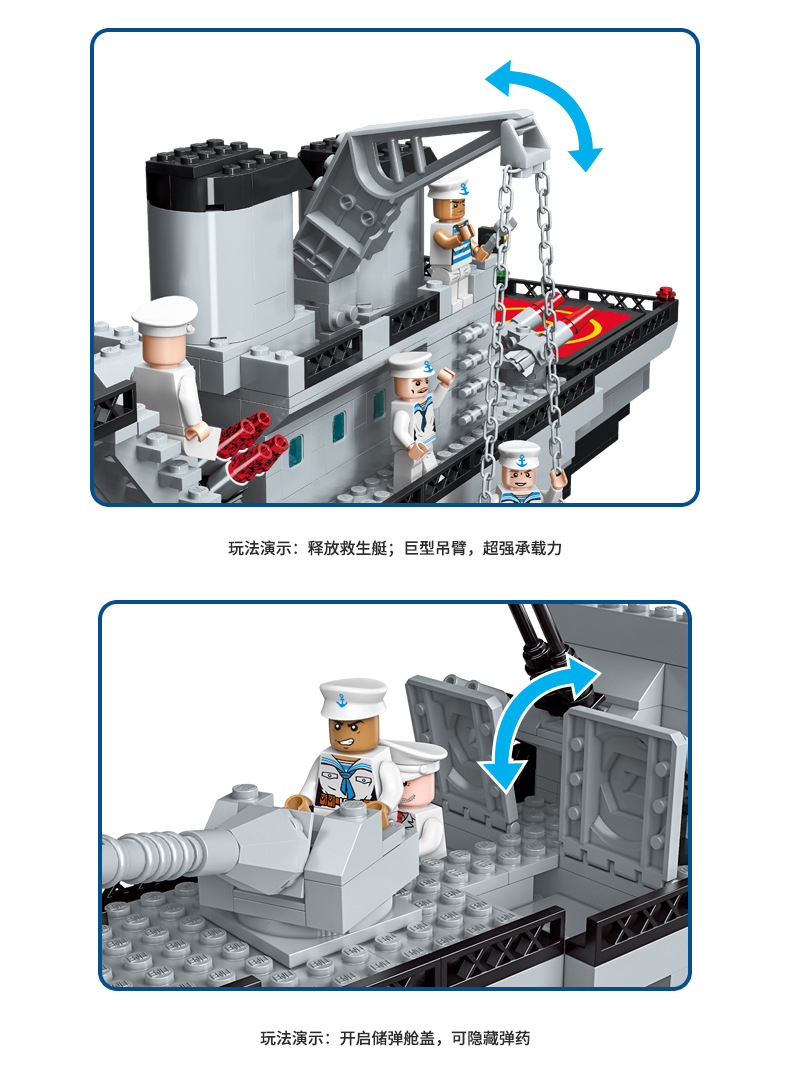 玩法演示：释放救生艇；巨型吊臂，超强承载力

玩法演示：开启储弹舱盖，可隐藏弹药