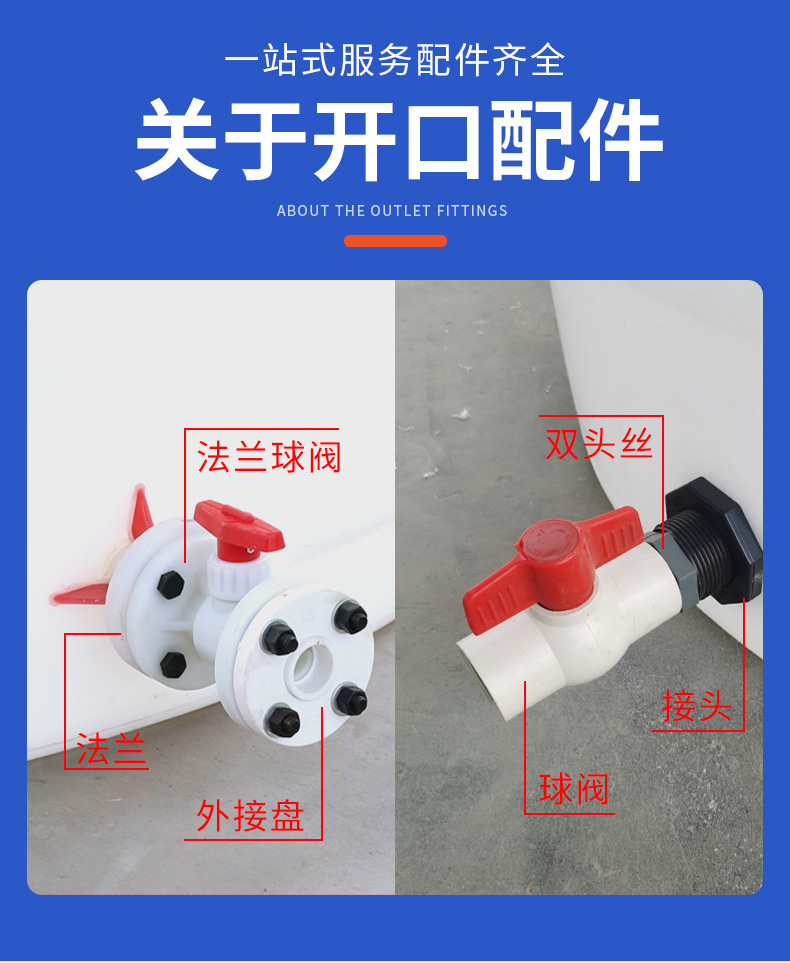 一站式服务配件齐全

关于开口配件

ABOUT THE OUTLET FITTINGS

法兰球阀

法兰

外接盘

双头丝

接头

球阀